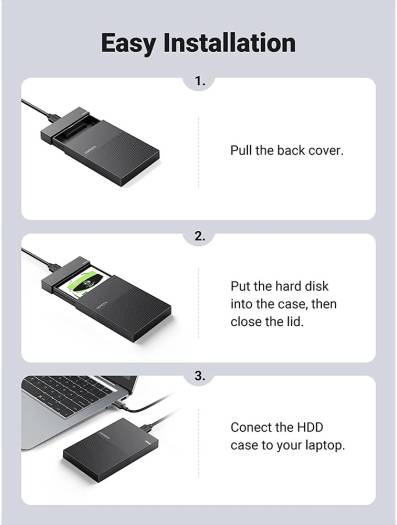 Easy Installation

1.

Pull the back cover.

2.

Put the hard disk into the case, then close the lid.

3.

Conect the HDD case to your laptop.