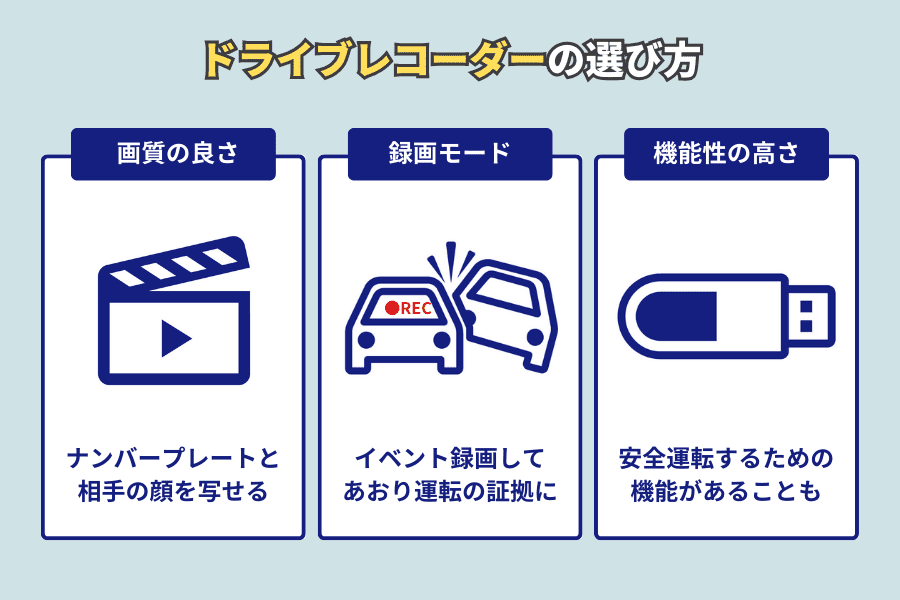 ドライブレコーダーの選び方

画質の良さ

ナンバープレートと相手の顔を写せる

録画モード

REC

イベント録画してあおり運転の証拠に

機能性の高さ

安全運転するための機能があることも