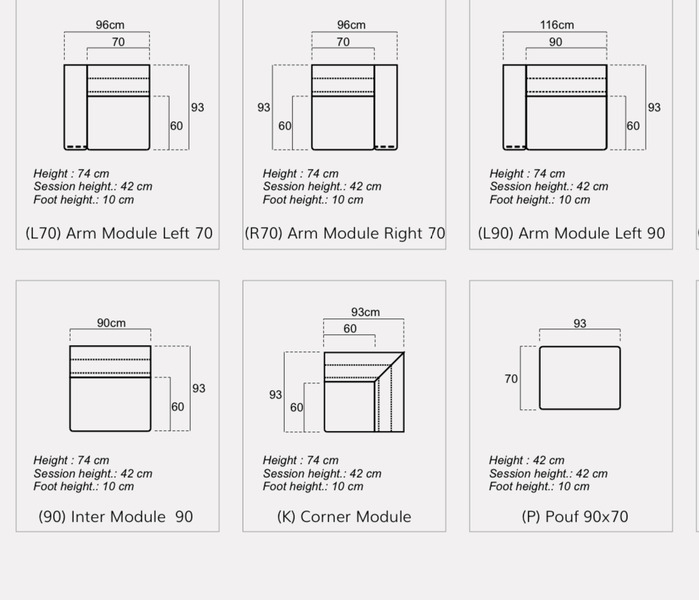 96cm
70
93
60

Height : 74 cm
Session height.: 42 cm
Foot height.: 10 cm

(L70) Arm Module Left 70

96cm
70
93
60

Height : 74 cm
Session height.: 42 cm
Foot height.: 10 cm

(R70) Arm Module Right 70

116cm
90
93
60

Height : 74 cm
Session height.: 42 cm
Foot height.: 10 cm

(L90) Arm Module Left 90

90cm
93
60

Height : 74 cm
Session height.: 42 cm
Foot height.: 10 cm

(90) Inter Module 90

93cm
60
93
60

Height : 74 cm
Session height.: 42 cm
Foot height.: 10 cm

(K) Corner Module

93
70

Height : 42 cm
Session height.: 42 cm
Foot height.: 10 cm

(P) Pouf 90x70