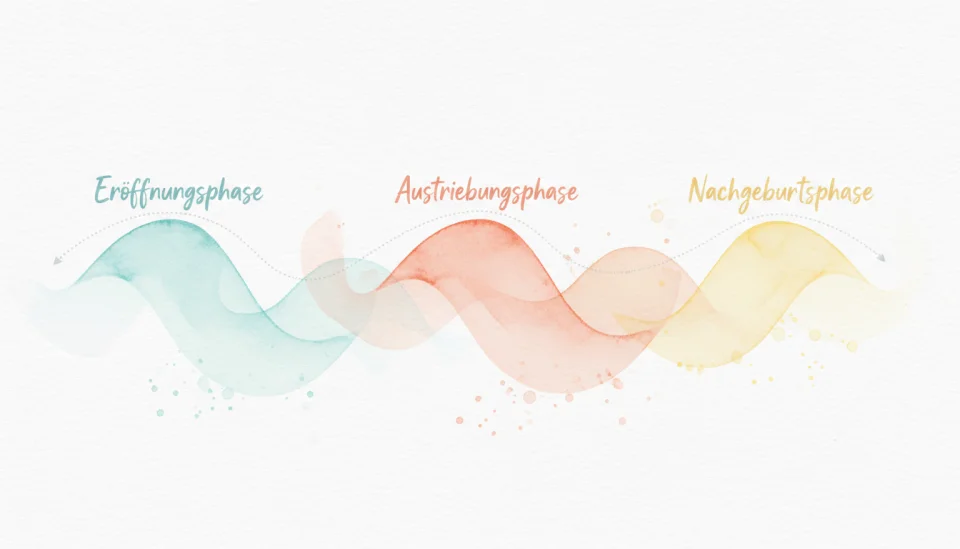 Eröffnungsphase

Austriebungsphase

Nachgeburtsphase