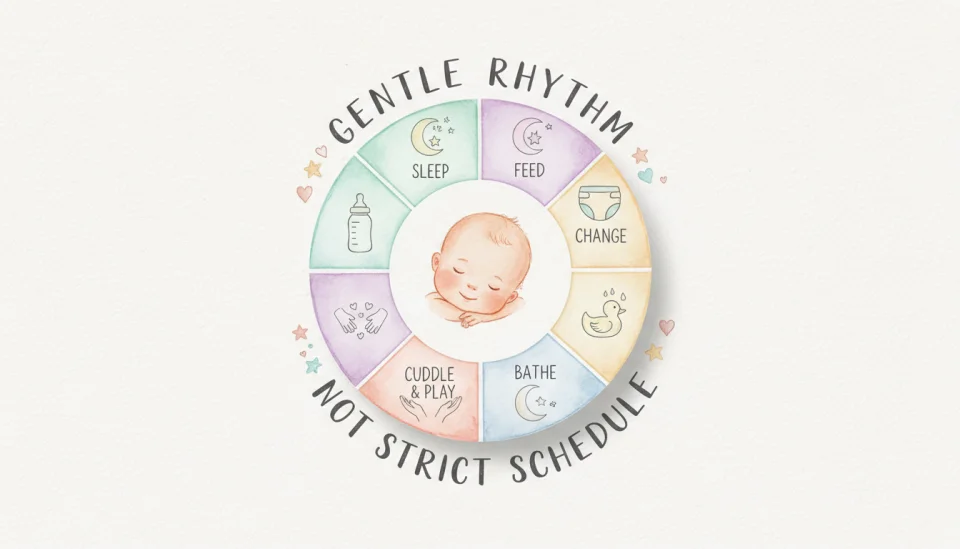 GENTLE RHYTHM

SLEEP

FEED

CHANGE

BATHE

CUDDLE & PLAY

NOT STRICT SCHEDULE