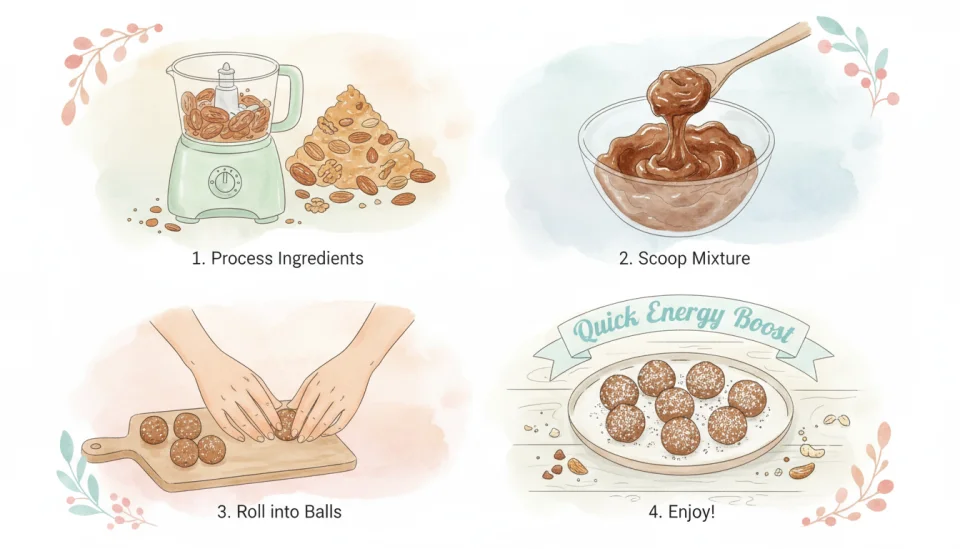 1. Process Ingredients

2. Scoop Mixture

3. Roll into Balls

Quick Energy Boost

4. Enjoy!