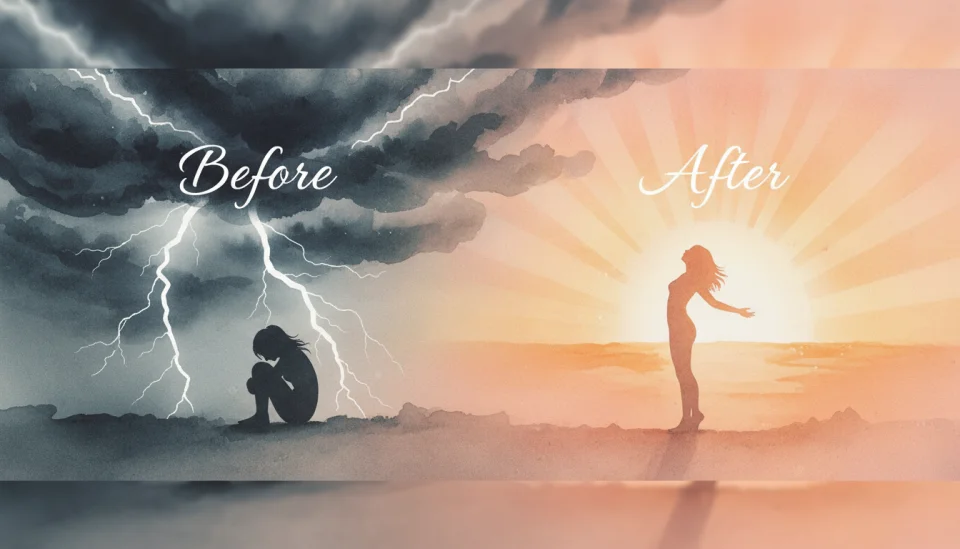 Before

After