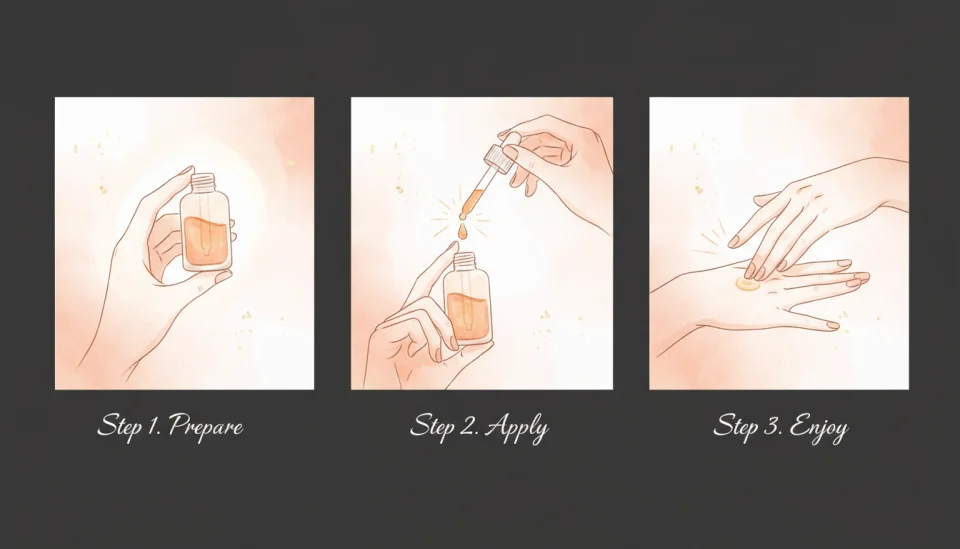 Step 1. Prepare

Step 2. Apply

Step 3. Enjoy