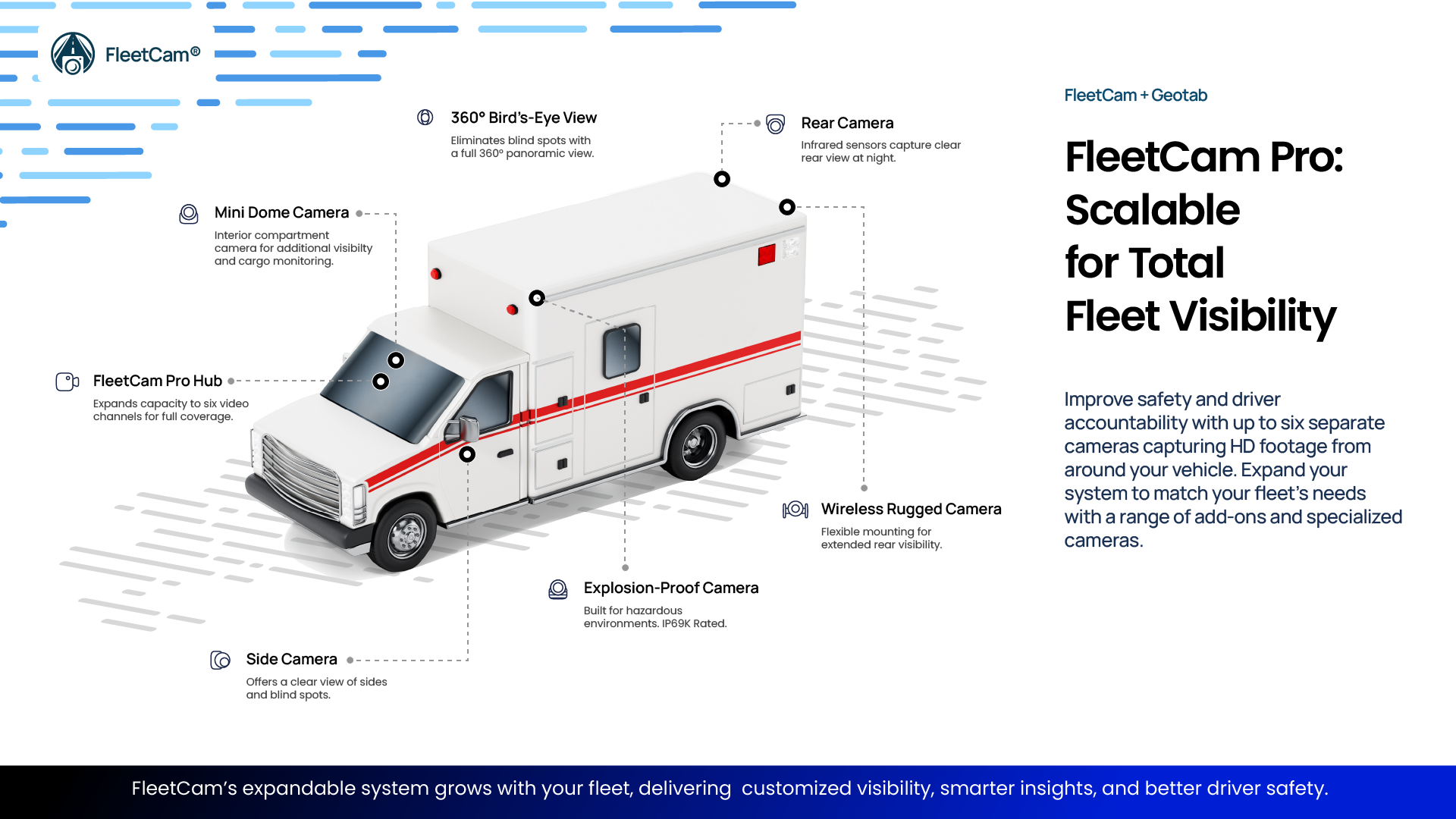 FleetCam®

360° Bird's-Eye View

Eliminates blind spots with a full 360° panoramic view.

Rear Camera

Infrared sensors capture clear rear view at night.

Mini Dome Camera

Interior compartment camera for additional visibility and cargo monitoring.

FleetCam Pro Hub

Expands capacity to six video channels for full coverage.

Wireless Rugged Camera

Flexible mounting for extended rear visibility.

Explosion-Proof Camera

Built for hazardous environments. IP69K Rated.

Side Camera

Offers a clear view of sides and blind spots.

FleetCam + Geotab

FleetCam Pro: Scalable for Total Fleet Visibility

Improve safety and driver accountability with up to six separate cameras capturing HD footage from around your vehicle. Expand your system to match your fleet's needs with a range of add-ons and specialized cameras.

FleetCam's expandable system grows with your fleet, delivering customized visibility, smarter insights, and better driver safety.