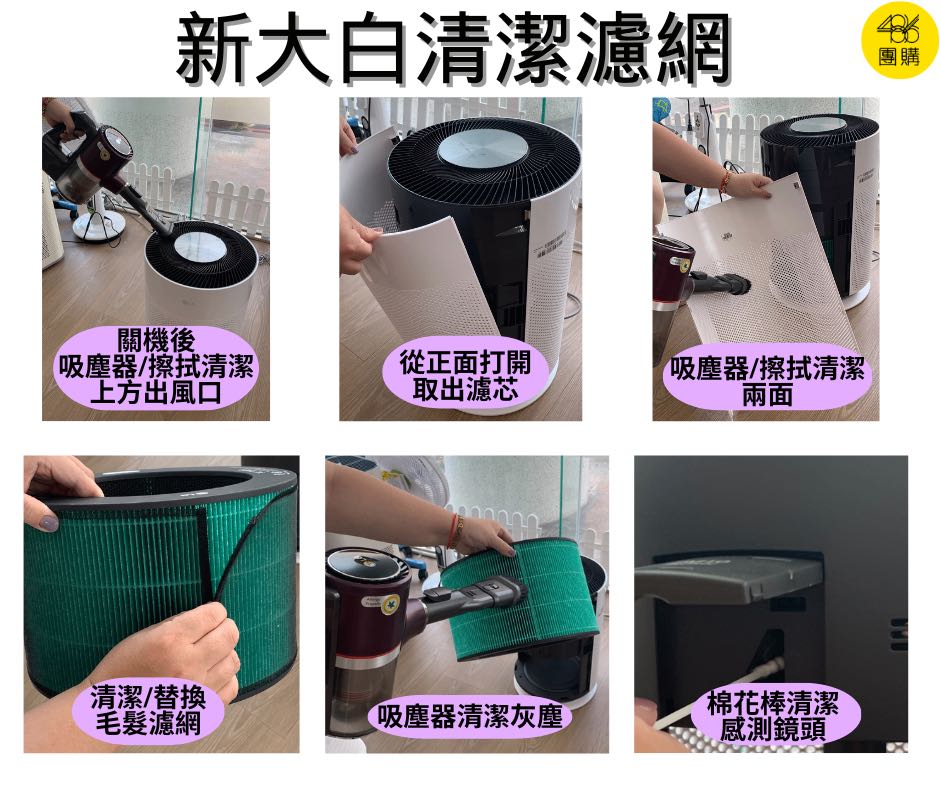 新大白清潔濾網

486
團購

關機後
吸塵器/擦拭清潔
上方出風口

從正面打開
取出濾芯

吸塵器/擦拭清潔
兩面

清潔/替換
毛髮濾網

吸塵器清潔灰塵

棉花棒清潔
感測鏡頭