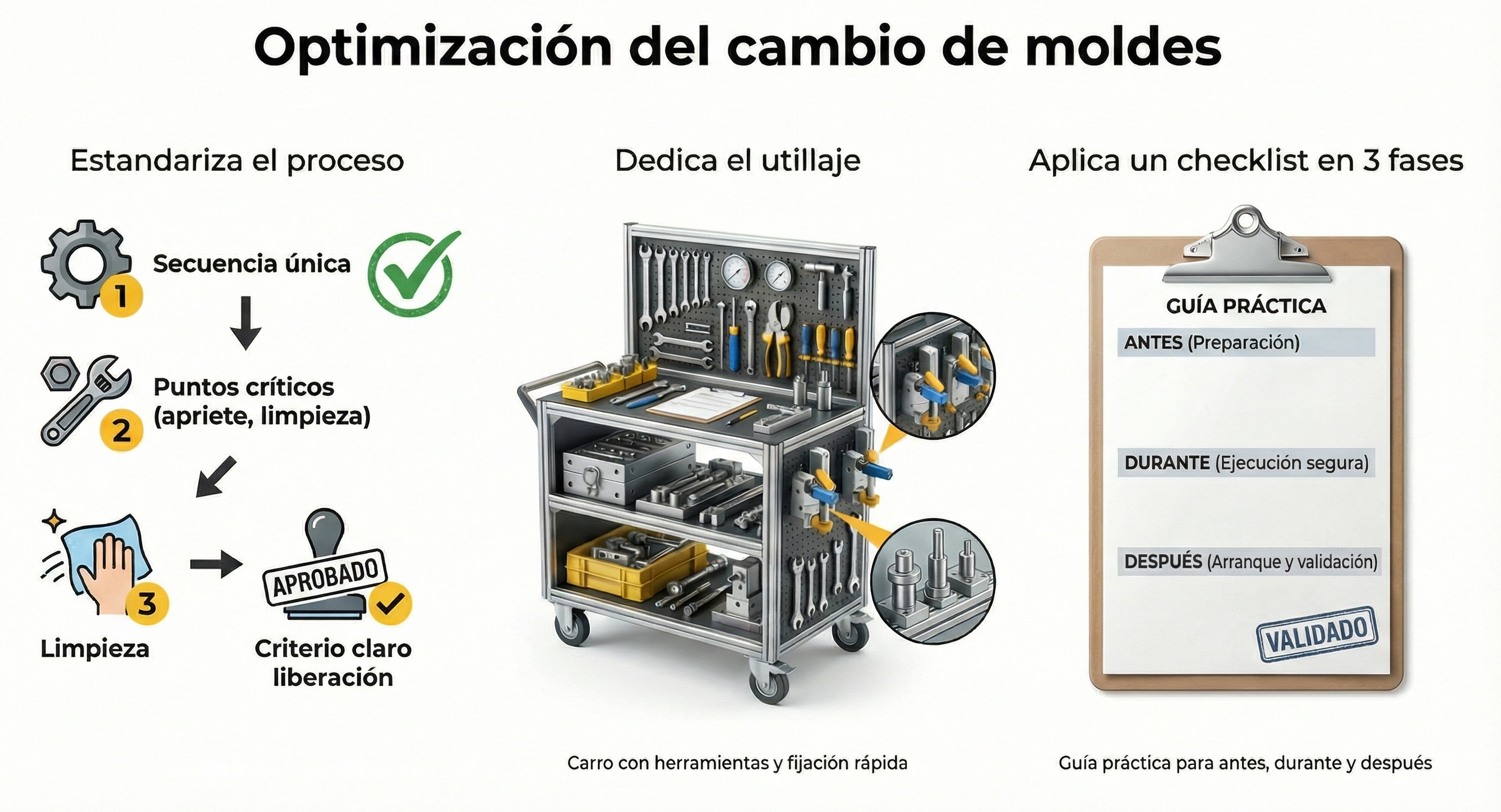 Optimización del cambio de moldes

Estandariza el proceso

1 Secuencia única

2 Puntos críticos (apriete, limpieza)

3 Limpieza

APROBADO

Criterio claro liberación

Dedica el utillaje

Carro con herramientas y fijación rápida

Aplica un checklist en 3 fases

GUÍA PRÁCTICA

ANTES (Preparación)

DURANTE (Ejecución segura)

DESPUÉS (Arranque y validación)

VALIDADO

Guía práctica para antes, durante y después