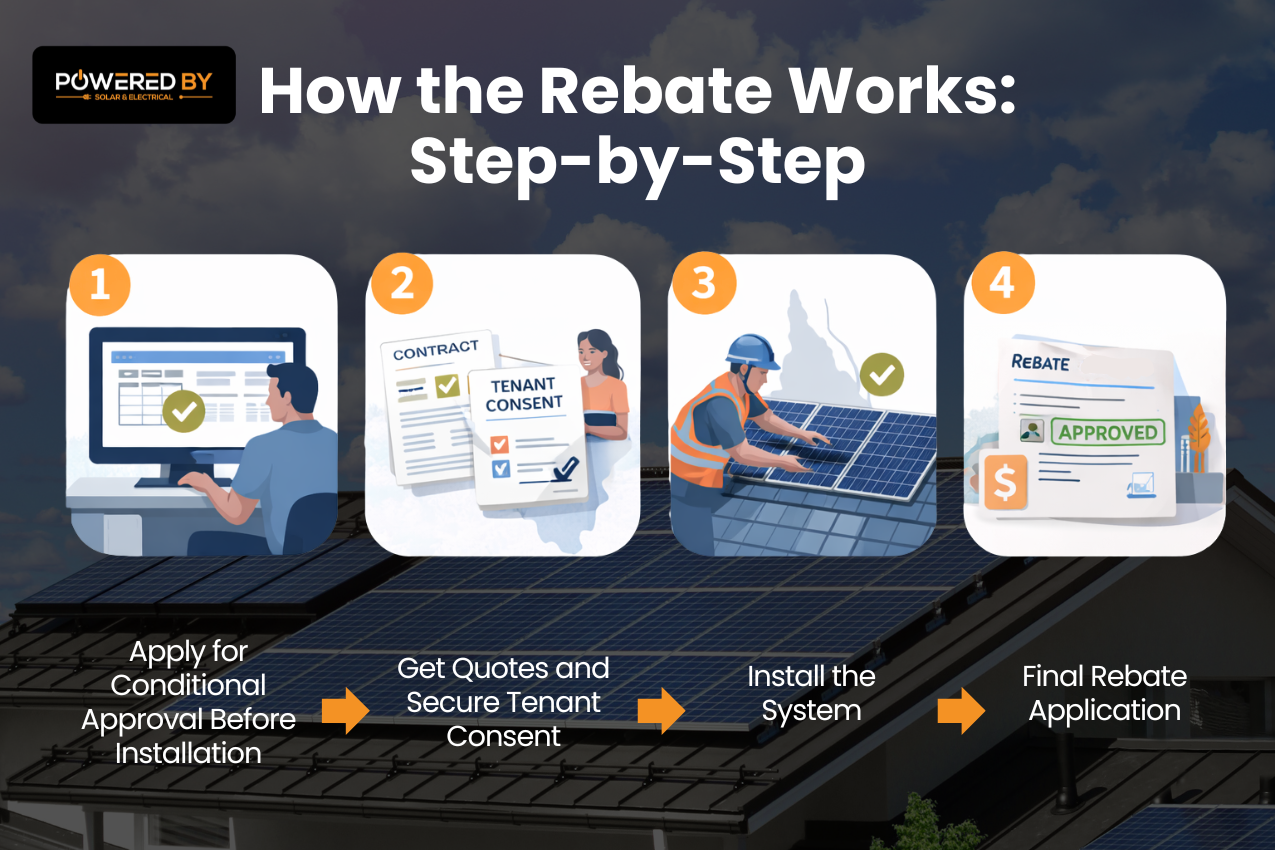 POWERED BY
SOLAR & ELECTRICAL

How the Rebate Works: Step-by-Step

1

2

CONTRACT

TENANT CONSENT

3

4

REBATE

APPROVED

$

Apply for Conditional Approval Before Installation

Get Quotes and Secure Tenant Consent

Install the System

Final Rebate Application