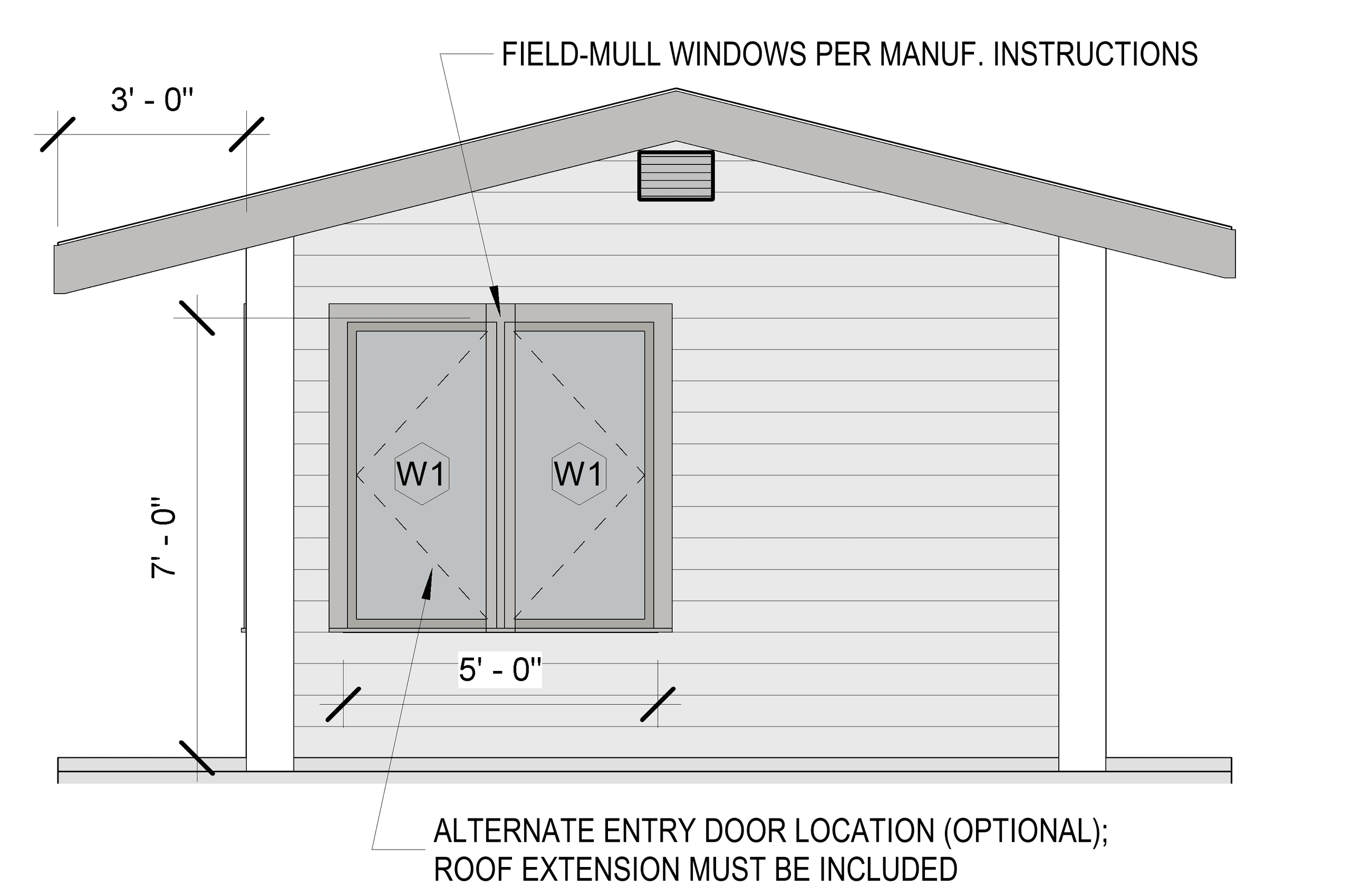 FIELD-MULL WINDOWS PER MANUF. INSTRUCTIONS

3' - 0"

7' - 0"

W1

W1

5' - 0"

ALTERNATE ENTRY DOOR LOCATION (OPTIONAL); ROOF EXTENSION MUST BE INCLUDED