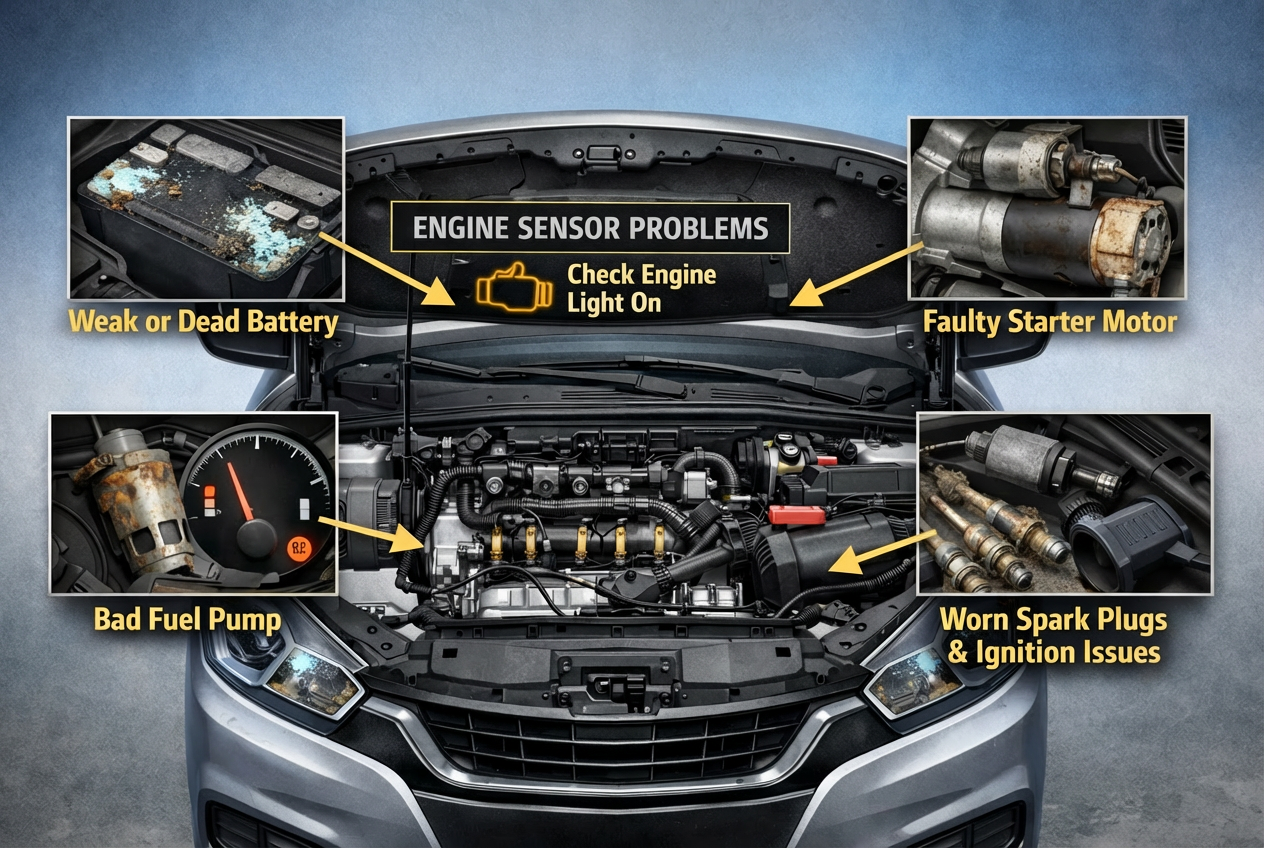 ENGINE SENSOR PROBLEMS

Check Engine Light On

Weak or Dead Battery

Faulty Starter Motor

Bad Fuel Pump

Worn Spark Plugs & Ignition Issues