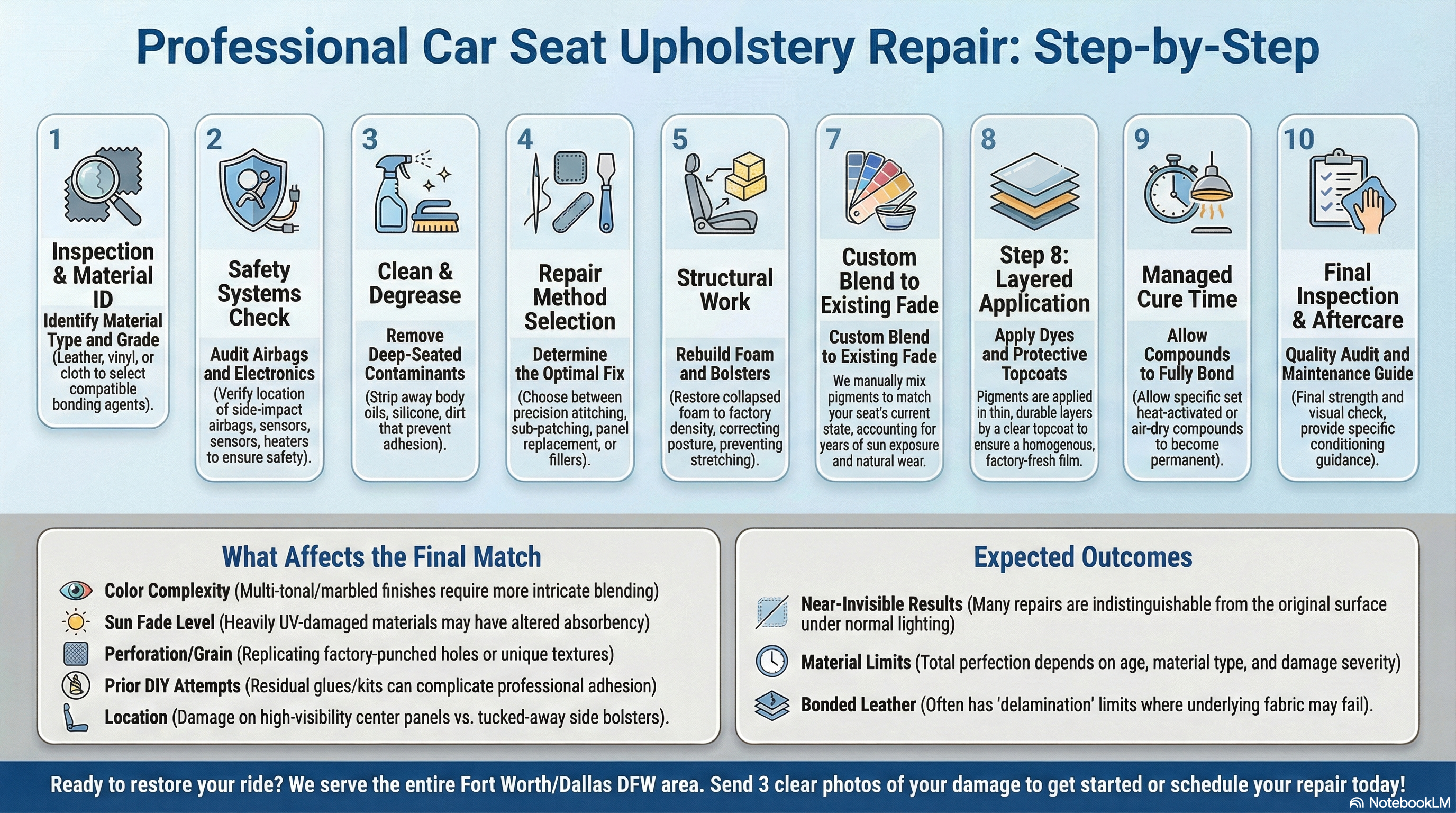 Professional Car Seat Upholstery Repair: Step-by-Step

1
Inspection & Material ID
Identify Material Type and Grade
(Leather, vinyl, or cloth to select compatible bonding agents).

2
Safety Systems Check
Audit Airbags and Electronics
(Verify location of side-impact airbags, sensors, sensors, heaters to ensure safety).

3
Clean & Degrease
Remove Deep-Seated Contaminants
(Strip away body oils, silicone, dirt that prevent adhesion).

4
Repair Method Selection
Determine the Optimal Fix
(Choose between precision atitching, sub-patching, panel replacement, or fillers).

5
Structural Work
Rebuild Foam and Bolsters
(Restore collapsed foam to factory density, correcting posture, preventing stretching).

7
Custom Blend to Existing Fade
Custom Blend to Existing Fade
We manually mix pigments to match your seat's current state, accounting for years of sun exposure and natural wear.

8
Step 8: Layered Application
Apply Dyes and Protective Topcoats
Pigments are applied in thin, durable layers by a clear topcoat to ensure a homogenous, factory-fresh film.

9
Managed Cure Time
Allow Compounds to Fully Bond
(Allow specific set heat-activated or air-dry compounds to become permanent).

10
Final Inspection & Aftercare
Quality Audit and Maintenance Guide
(Final strength and visual check, provide specific conditioning guidance).

What Affects the Final Match
Color Complexity (Multi-tonal/marbled finishes require more intricate blending)
Sun Fade Level (Heavily UV-damaged materials may have altered absorbency)
Perforation/Grain (Replicating factory-punched holes or unique textures)
Prior DIY Attempts (Residual glues/kits can complicate professional adhesion)
Location (Damage on high-visibility center panels vs. tucked-away side bolsters).

Expected Outcomes
Near-Invisible Results (Many repairs are indistinguishable from the original surface under normal lighting)
Material Limits (Total perfection depends on age, material type, and damage severity)
Bonded Leather (Often has 'delamination' limits where underlying fabric may fail).

Ready to restore your ride? We serve the entire Fort Worth/Dallas DFW area. Send 3 clear photos of your damage to get started or schedule your repair today!
NotebookLM