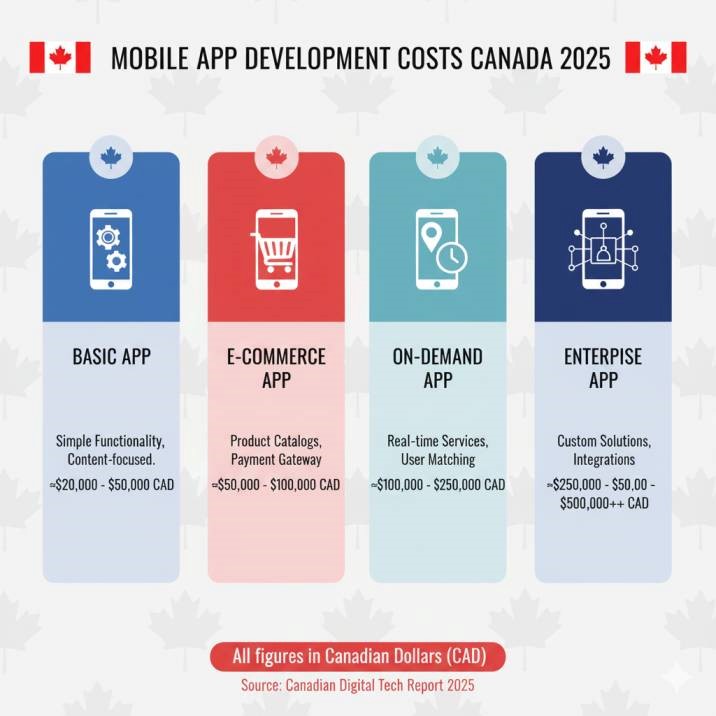 MOBILE APP DEVELOPMENT COSTS CANADA 2025

BASIC APP

Simple Functionality, Content-focused.

≈$20,000 - $50,000 CAD

E-COMMERCE APP

Product Catalogs, Payment Gateway

≈$50,000 - $100,000 CAD

ON-DEMAND APP

Real-time Services, User Matching

≈$100,000 - $250,000 CAD

ENTERPISE APP

Custom Solutions, Integrations

≈$250,000 - $50,00 - $500,000++ CAD

All figures in Canadian Dollars (CAD)

Source: Canadian Digital Tech Report 2025