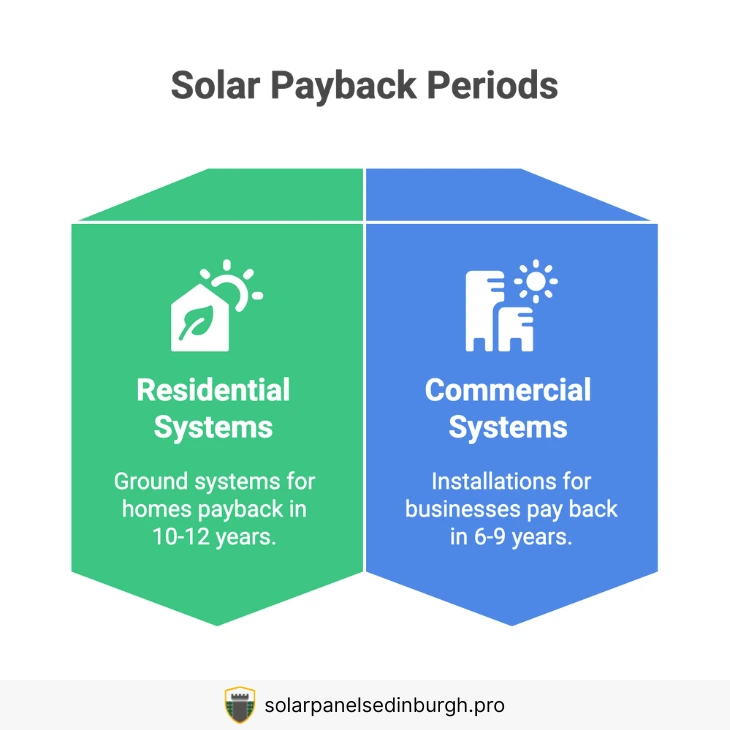 Solar Payback Periods

Residential Systems

Ground systems for homes payback in 10-12 years.

Commercial Systems

Installations for businesses pay back in 6-9 years.

solarpanelsedinburgh.pro