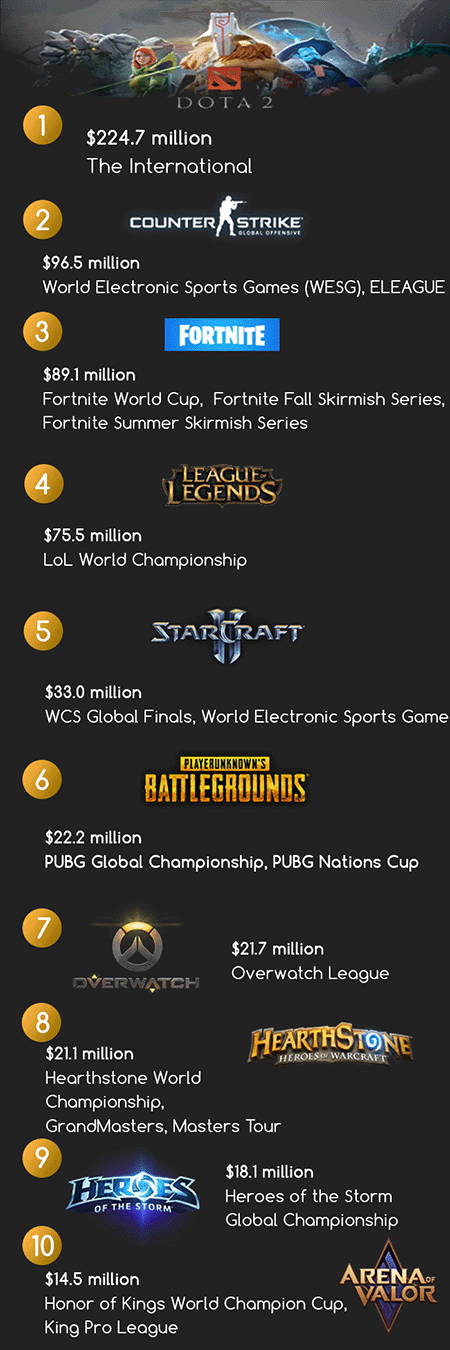 DOTA 2

1

$224.7 million
The International

2

COUNTER STRIKE GLOBAL OFFENSIVE

$96.5 million
World Electronic Sports Games (WESG), ELEAGUE

3

FORTNITE

$89.1 million
Fortnite World Cup, Fortnite Fall Skirmish Series, Fortnite Summer Skirmish Series

4

LEAGUE OF LEGENDS

$75.5 million
LoL World Championship

5

STARCRAFT II

$33.0 million
WCS Global Finals, World Electronic Sports Game

6

PLAYERUNKNOWN'S BATTLEGROUNDS

$22.2 million
PUBG Global Championship, PUBG Nations Cup

7

OVERWATCH

$21.7 million
Overwatch League

8

HEARTHSTONE HEROES OF WARCRAFT

$21.1 million
Hearthstone World Championship, GrandMasters, Masters Tour

9

HEROES OF THE STORM

$18.1 million
Heroes of the Storm Global Championship

10

ARENA OF VALOR

$14.5 million
Honor of Kings World Champion Cup, King Pro League