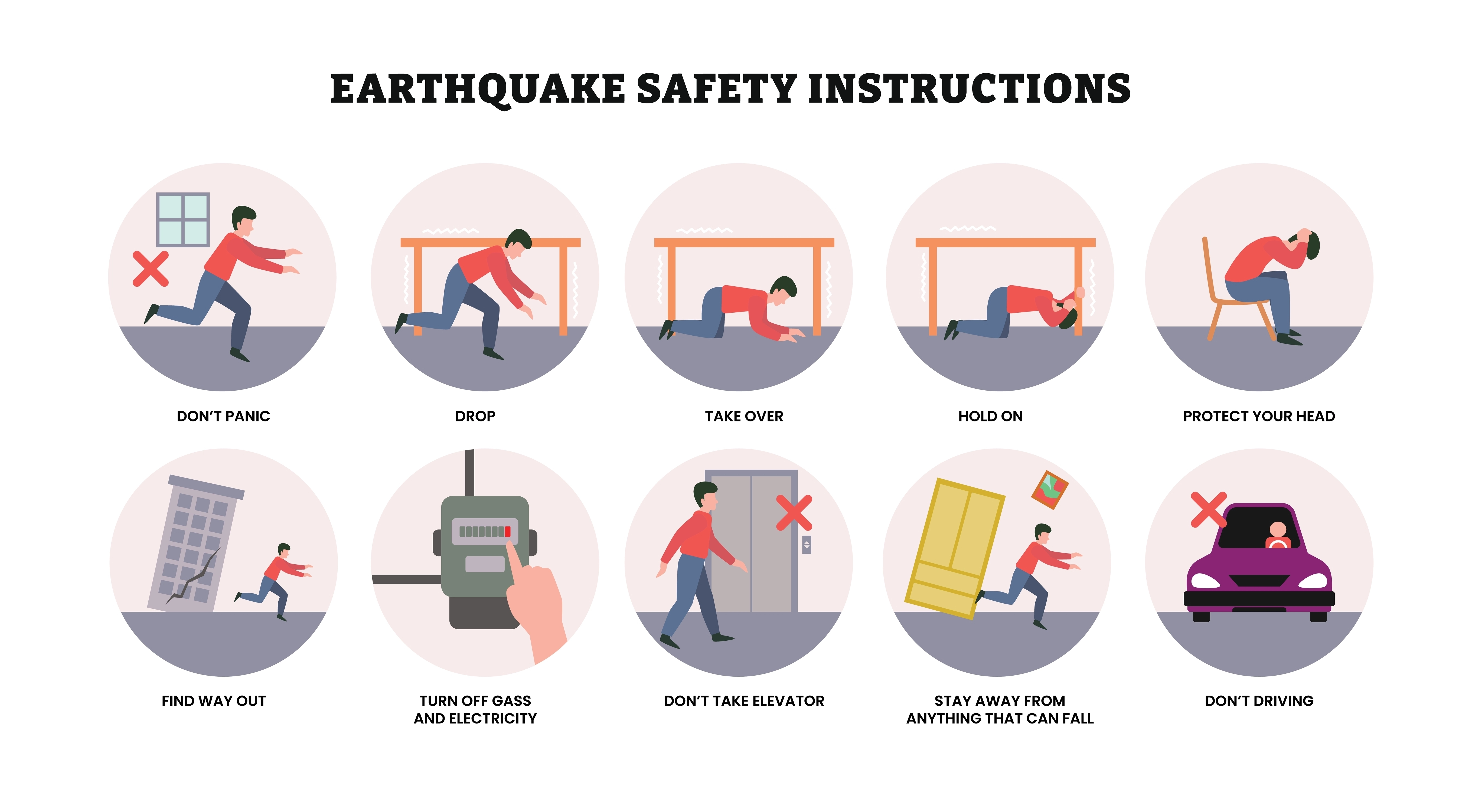 EARTHQUAKE SAFETY INSTRUCTIONS

DON'T PANIC

DROP

TAKE OVER

HOLD ON

PROTECT YOUR HEAD

FIND WAY OUT

TURN OFF GASS AND ELECTRICITY

DON'T TAKE ELEVATOR

STAY AWAY FROM ANYTHING THAT CAN FALL

DON'T DRIVING