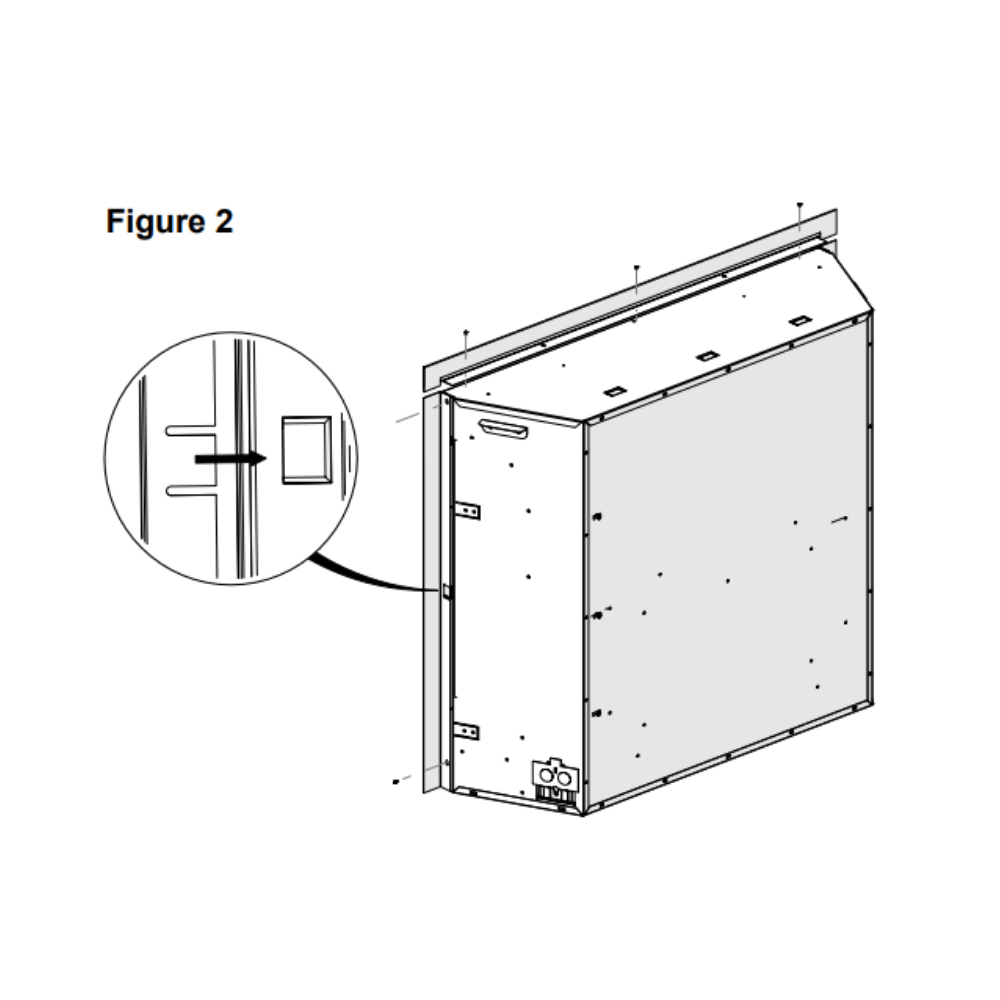 Figure 2