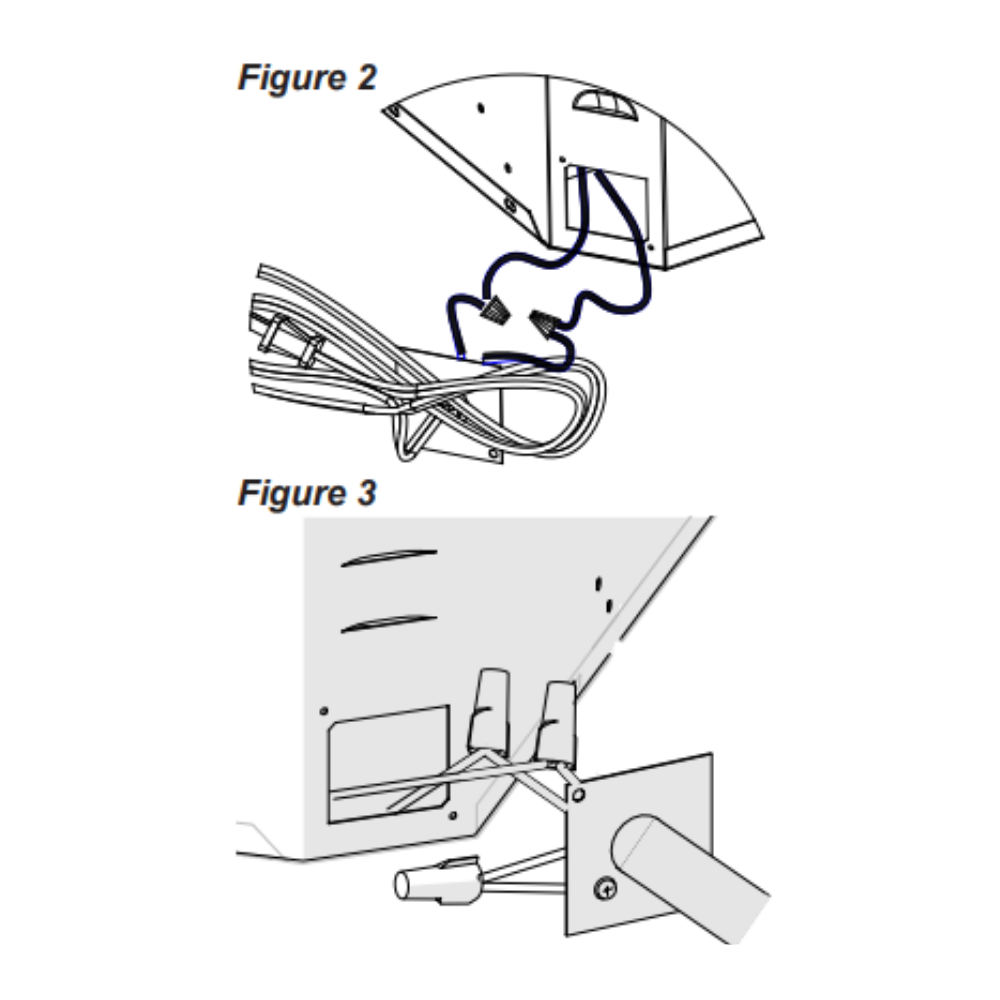 Figure 2

Figure 3