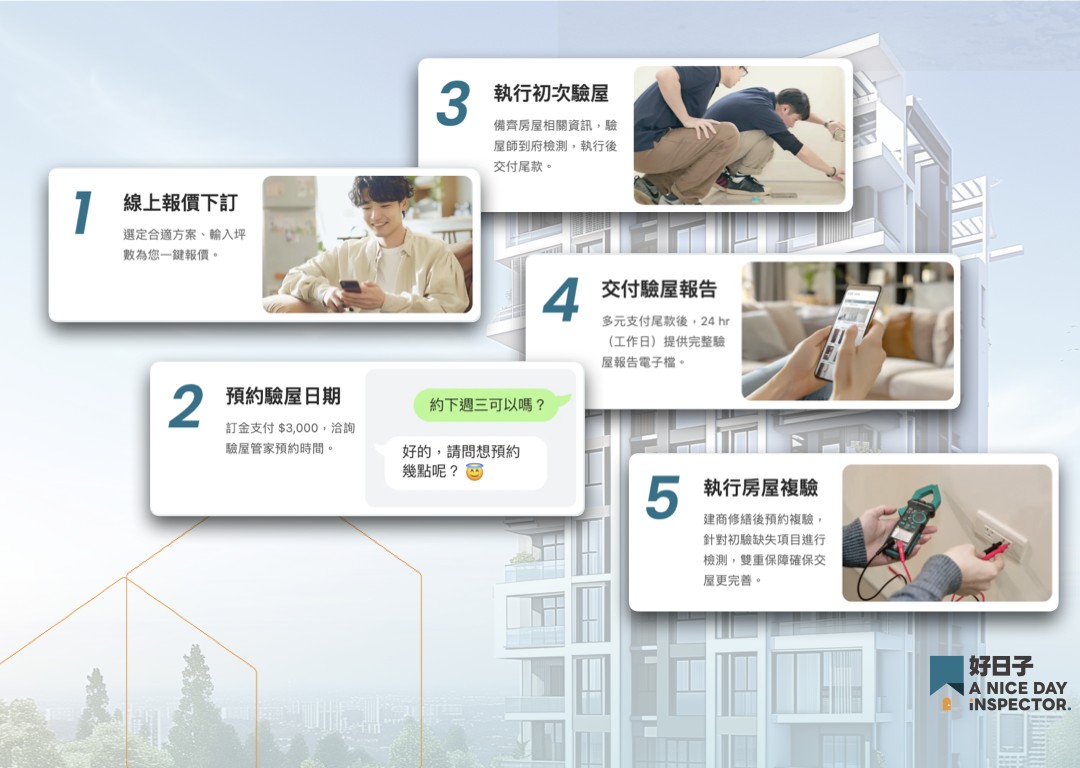 1
線上報價下訂
選定合適方案、輸入坪數為您一鍵報價。

2
預約驗屋日期
訂金支付 $3,000，洽詢驗屋管家預約時間。

約下週三可以嗎？
好的，請問想預約幾點呢？😇

3
執行初次驗屋
備齊房屋相關資訊，驗屋師到府檢測，執行後交付尾款。

4
交付驗屋報告
多元支付尾款後，24 hr（工作日）提供完整驗屋報告電子檔。

5
執行房屋複驗
建商修繕後預約複驗，針對初驗缺失項目進行檢測，雙重保障確保交屋更完善。

好日子
A NICE DAY INSPECTOR.