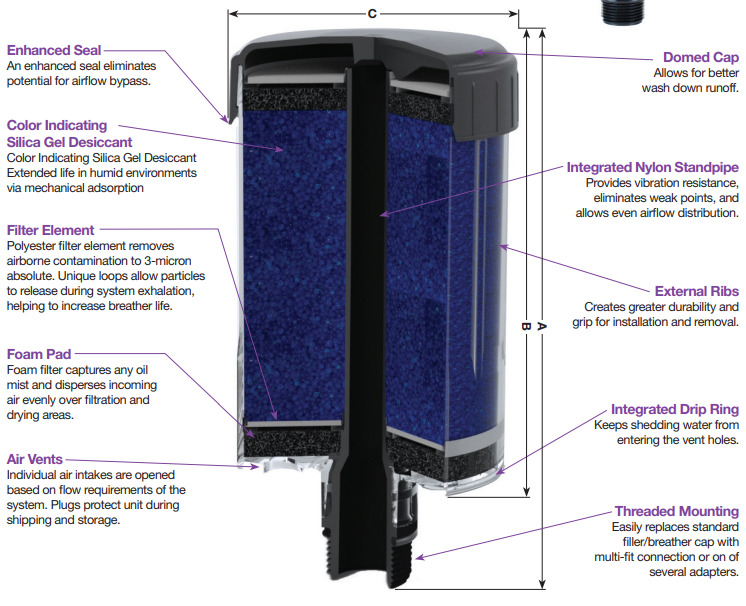 C

Enhanced Seal
An enhanced seal eliminates potential for airflow bypass.

Color Indicating Silica Gel Desiccant
Color Indicating Silica Gel Desiccant Extended life in humid environments via mechanical adsorption

Filter Element
Polyester filter element removes airborne contamination to 3-micron absolute. Unique loops allow particles to release during system exhalation, helping to increase breather life.

Foam Pad
Foam filter captures any oil mist and disperses incoming air evenly over filtration and drying areas.

Air Vents
Individual air intakes are opened based on flow requirements of the system. Plugs protect unit during shipping and storage.

Domed Cap
Allows for better wash down runoff.

Integrated Nylon Standpipe
Provides vibration resistance, eliminates weak points, and allows even airflow distribution.

External Ribs
Creates greater durability and grip for installation and removal.

B

A

Integrated Drip Ring
Keeps shedding water from entering the vent holes.

Threaded Mounting
Easily replaces standard filler/breather cap with multi-fit connection or on of several adapters.