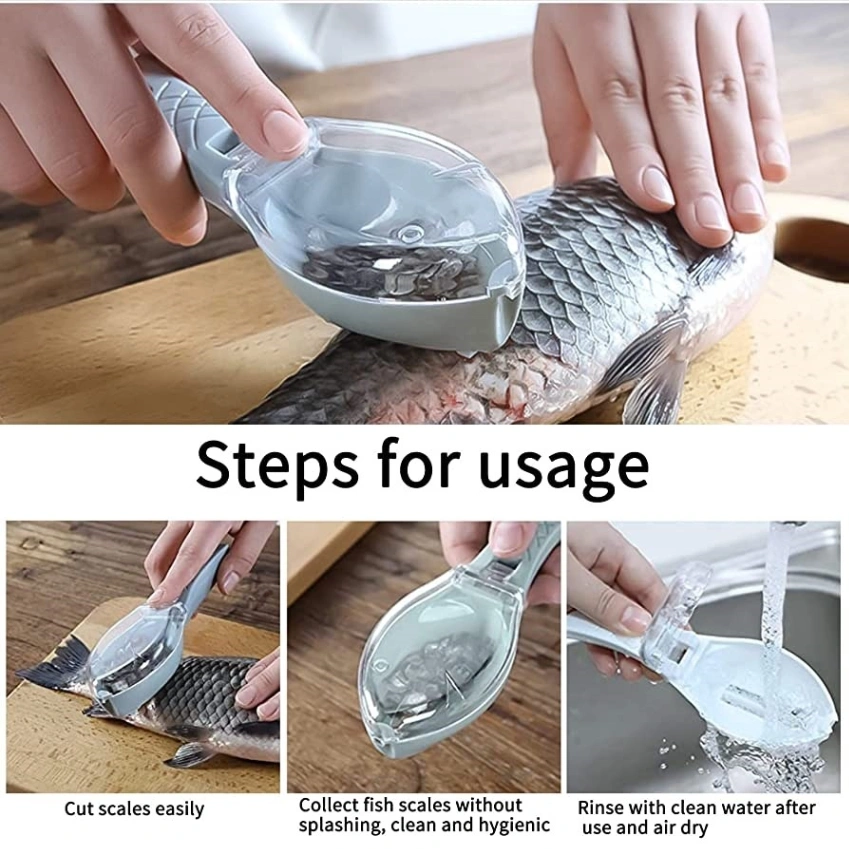 Steps for usage

Cut scales easily

Collect fish scales without splashing, clean and hygienic

Rinse with clean water after use and air dry