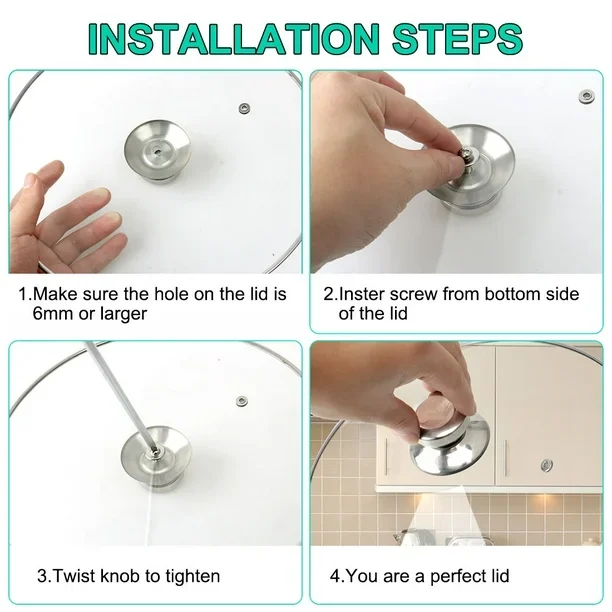 INSTALLATION STEPS

1.Make sure the hole on the lid is 6mm or larger

2.Inster screw from bottom side of the lid

3.Twist knob to tighten

4.You are a perfect lid