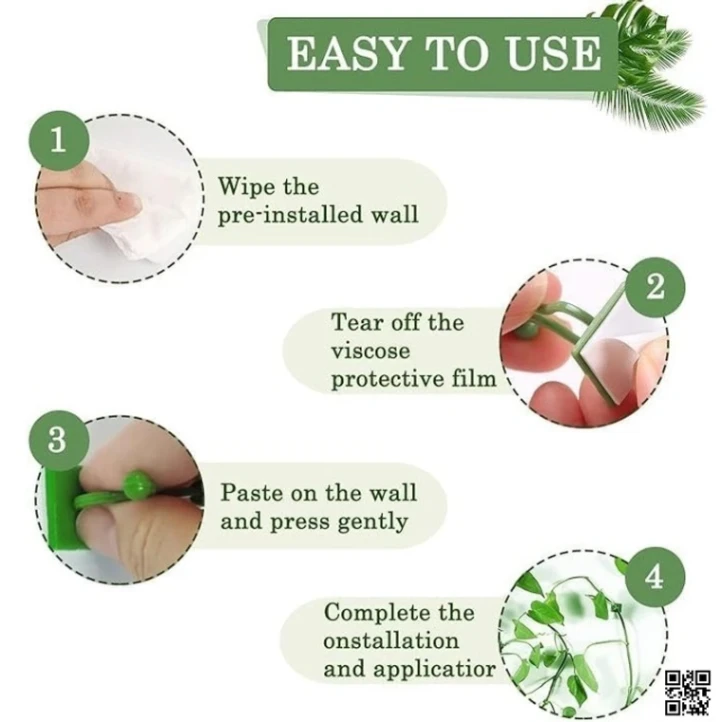 EASY TO USE

1

Wipe the pre-installed wall

2

Tear off the viscose protective film

3

Paste on the wall and press gently

4

Complete the onstallation and applicatior