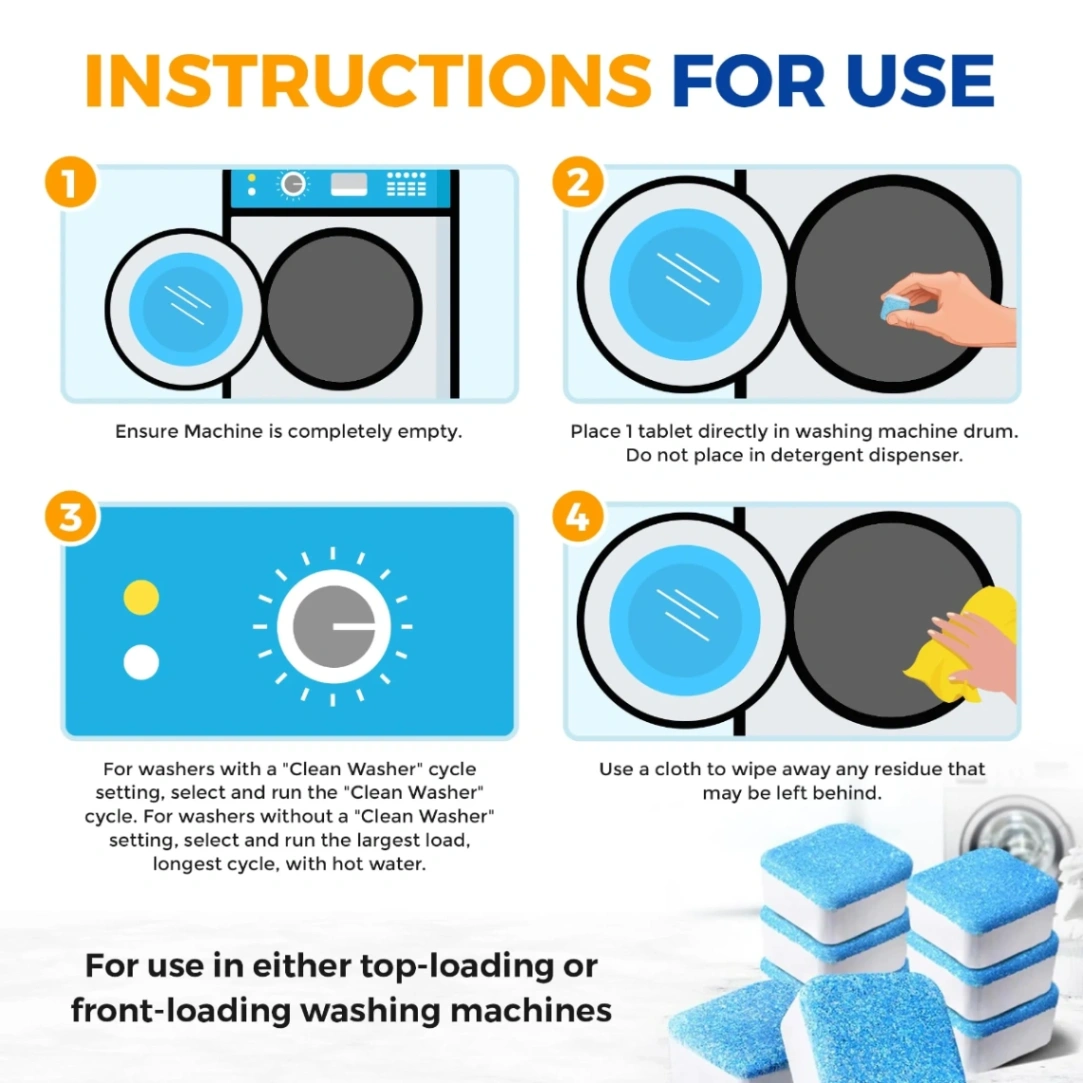 INSTRUCTIONS FOR USE

1

Ensure Machine is completely empty.

2

Place 1 tablet directly in washing machine drum. Do not place in detergent dispenser.

3

For washers with a "Clean Washer" cycle setting, select and run the "Clean Washer" cycle. For washers without a "Clean Washer" setting, select and run the largest load, longest cycle, with hot water.

4

Use a cloth to wipe away any residue that may be left behind.

For use in either top-loading or front-loading washing machines