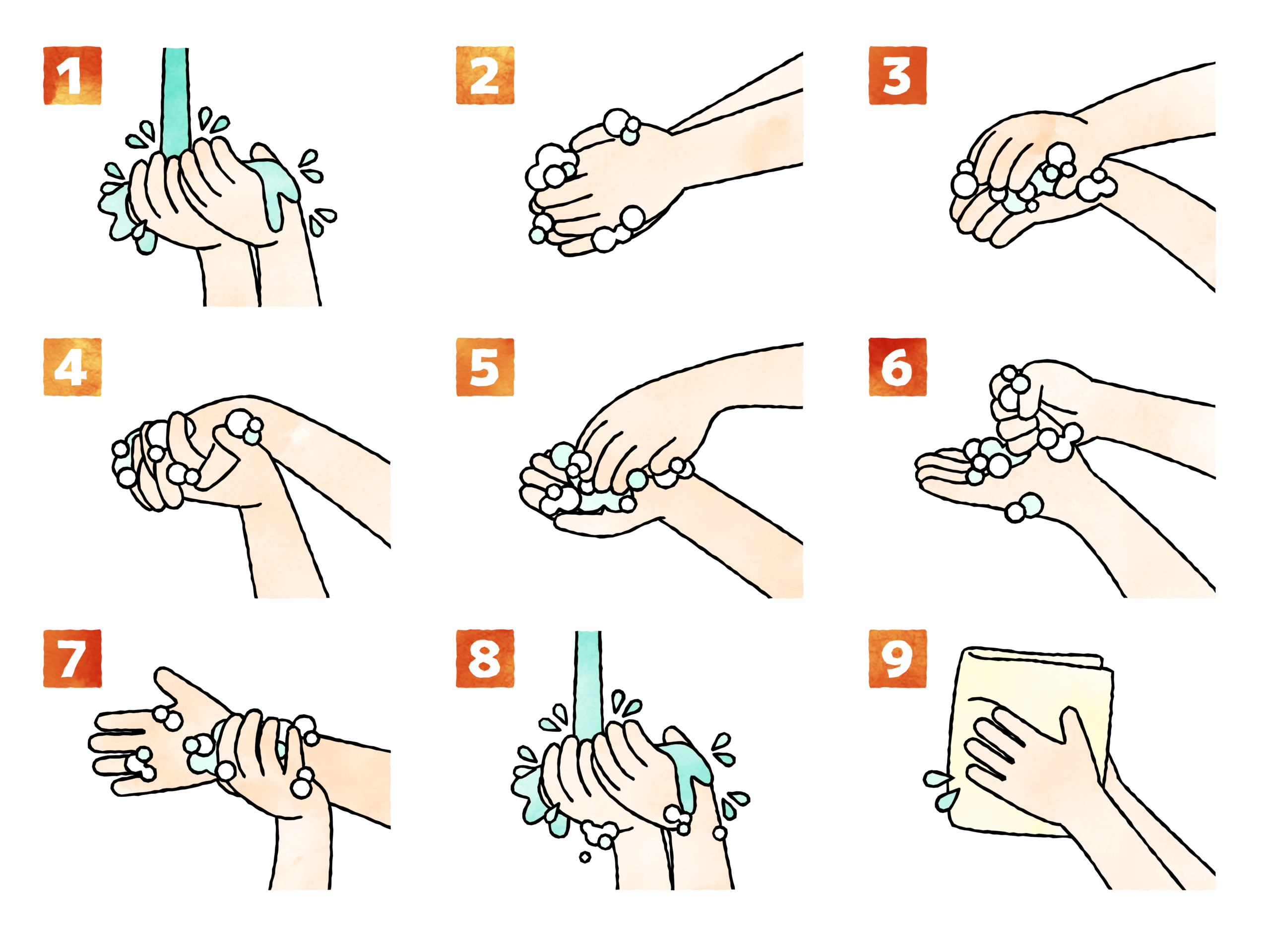 1

2

3

4

5

6

7

8

9