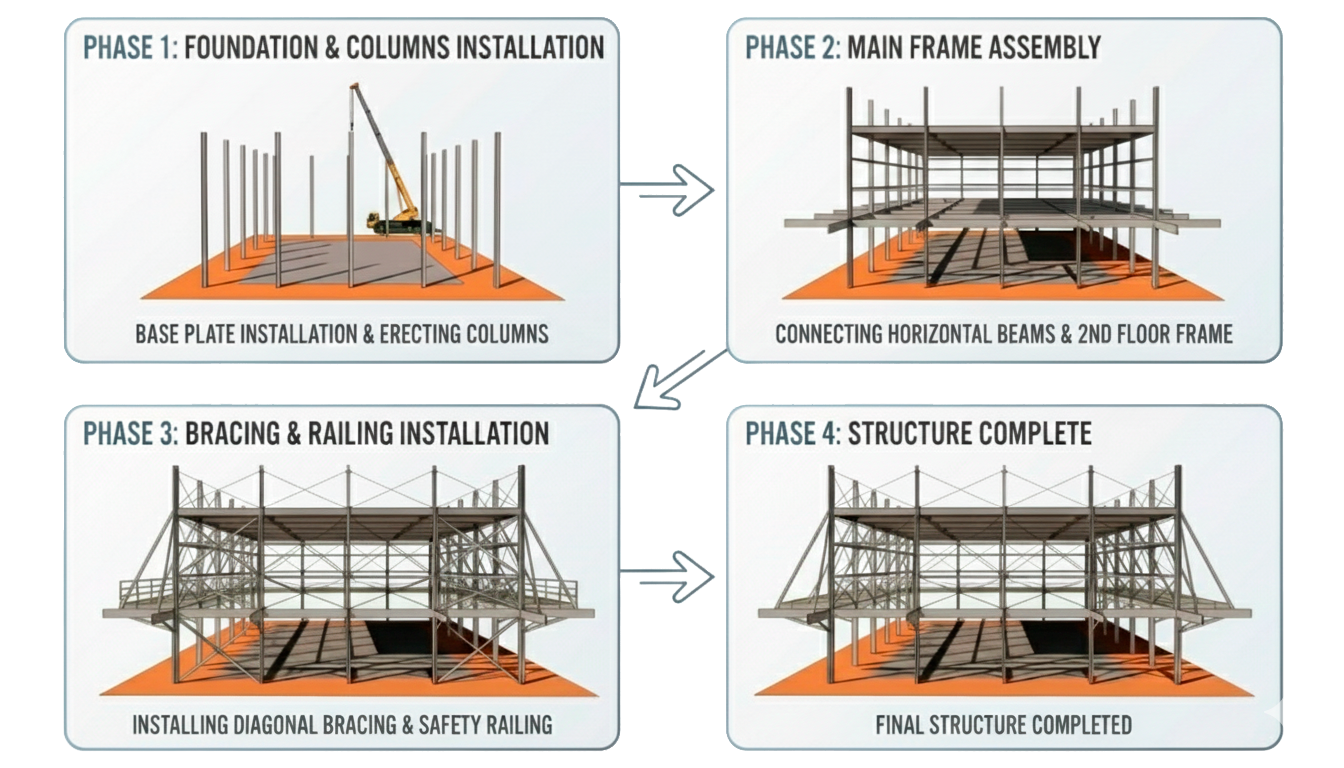 PHASE 1: FOUNDATION & COLUMNS INSTALLATION

BASE PLATE INSTALLATION & ERECTING COLUMNS

PHASE 2: MAIN FRAME ASSEMBLY

CONNECTING HORIZONTAL BEAMS & 2ND FLOOR FRAME

PHASE 3: BRACING & RAILING INSTALLATION

INSTALLING DIAGONAL BRACING & SAFETY RAILING

PHASE 4: STRUCTURE COMPLETE

FINAL STRUCTURE COMPLETED