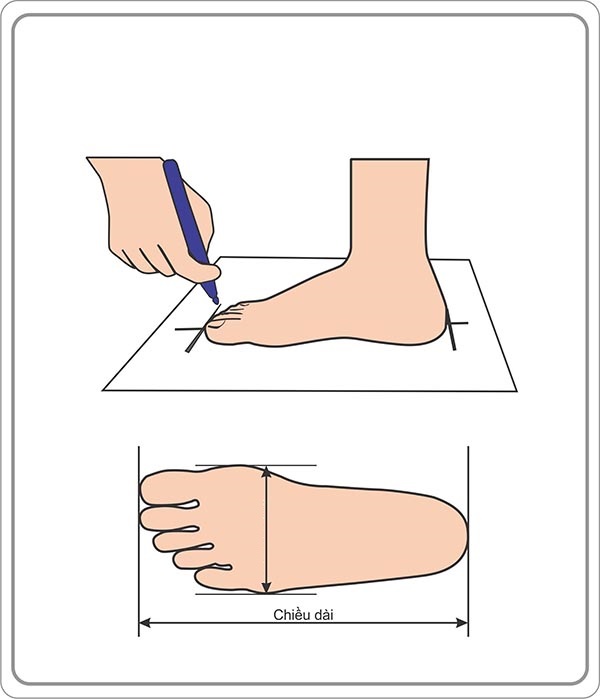 Chiều dài