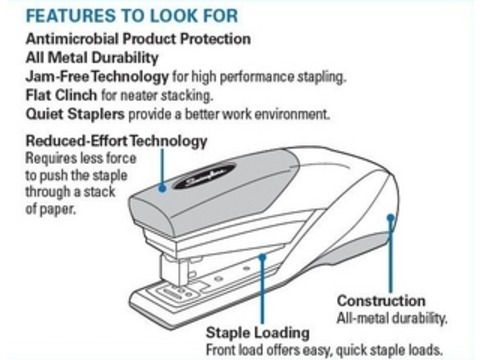 FEATURES TO LOOK FOR

Antimicrobial Product Protection
All Metal Durability
Jam-Free Technology for high performance stapling.
Flat Clinch for neater stacking.
Quiet Staplers provide a better work environment.

Reduced-Effort Technology
Requires less force to push the staple through a stack of paper.

Swingline

Construction
All-metal durability.

Staple Loading
Front load offers easy, quick staple loads.