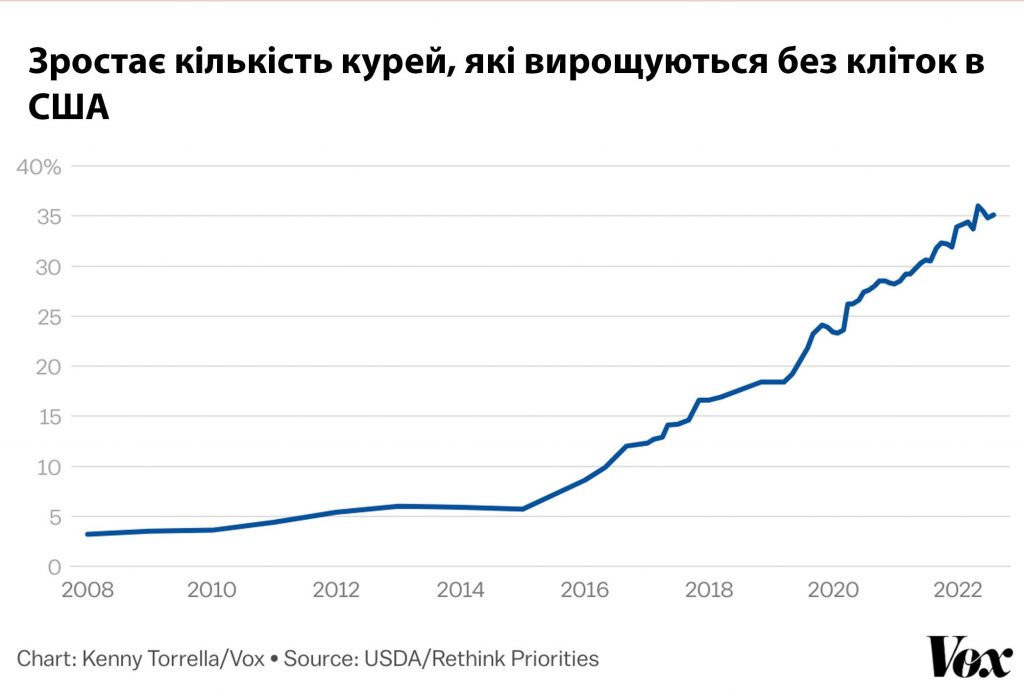 Зростає кількість курей, які вирощуються без кліток в США

40%
35
30
25
20
15
10
5
0

2008 2010 2012 2014 2016 2018 2020 2022

Chart: Kenny Torrella/Vox • Source: USDA/Rethink Priorities

Vox