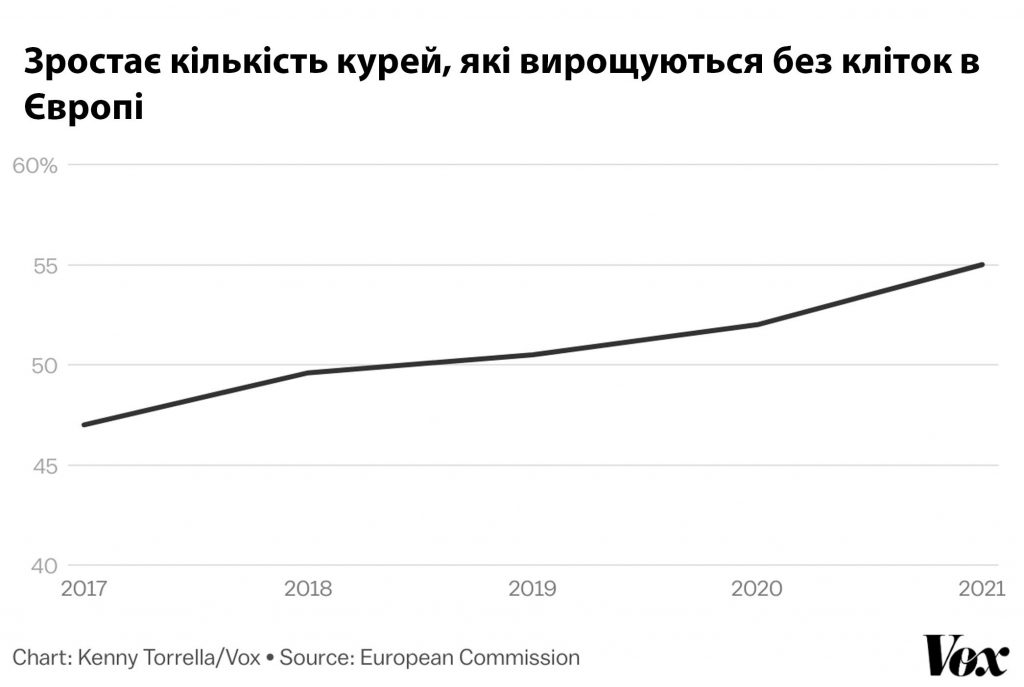 Зростає кількість курей, які вирощуються без кліток в Європі

60%
55
50
45
40

2017
2018
2019
2020
2021

Chart: Kenny Torrella/Vox • Source: European Commission

Vox