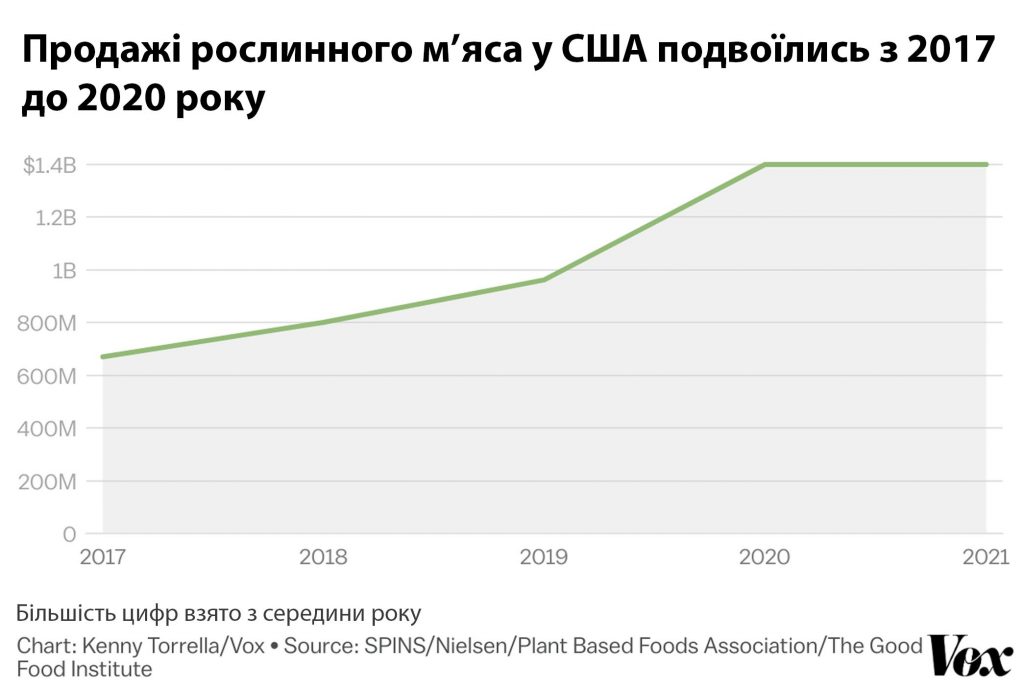 Продажі рослинного м’яса у США подвоїлись з 2017 до 2020 року

$1.4B
1.2B
1B
800M
600M
400M
200M
0

2017
2018
2019
2020
2021

Більшість цифр взято з середини року
Chart: Kenny Torrella/Vox • Source: SPINS/Nielsen/Plant Based Foods Association/The Good Food Institute

Vox