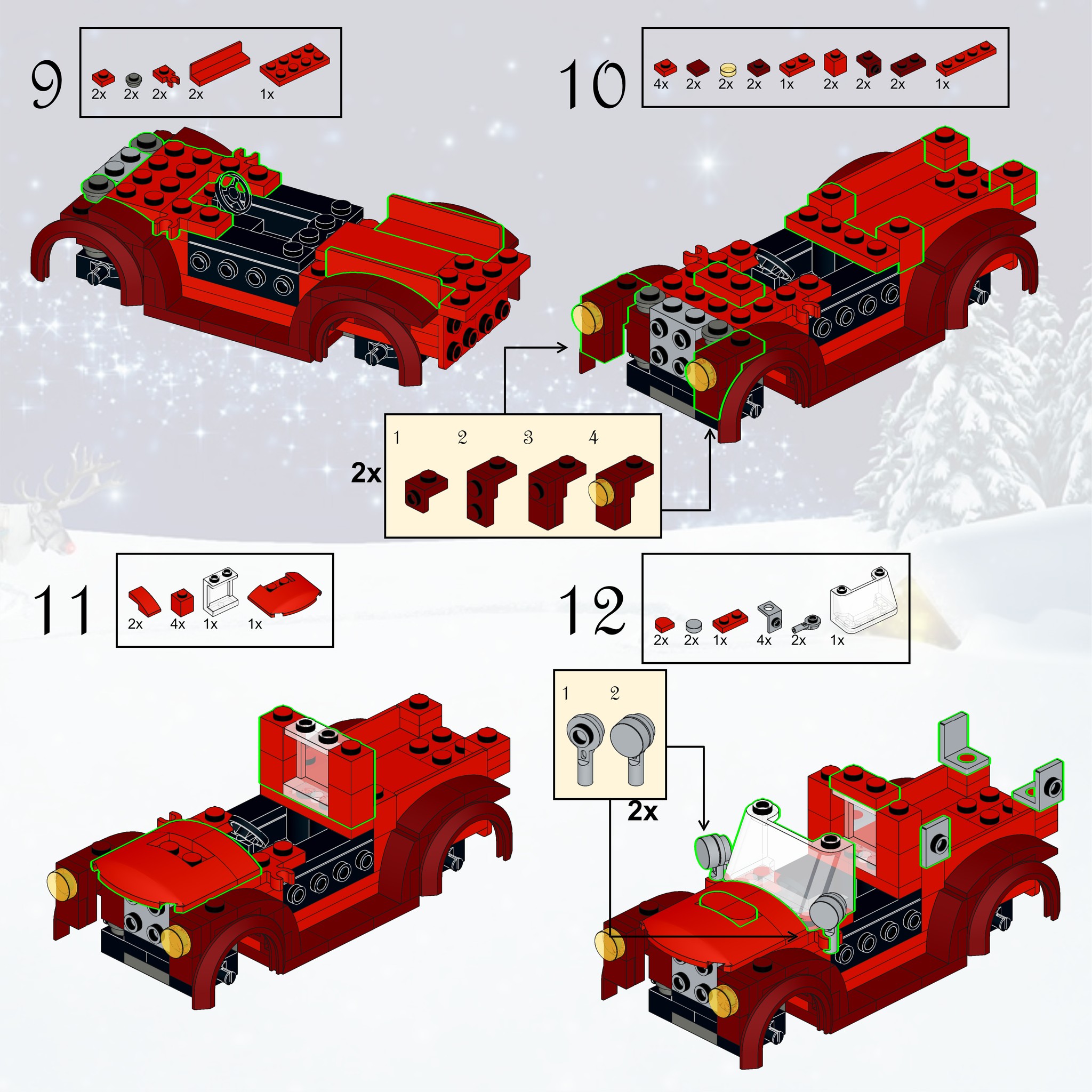 9

2x 2x 2x 2x 1x

10

4x 2x 2x 2x 1x 2x 2x 2x 1x

2x

1 2 3 4

11

2x 4x 1x 1x

12

2x 2x 1x 4x 2x 1x

1 2

2x