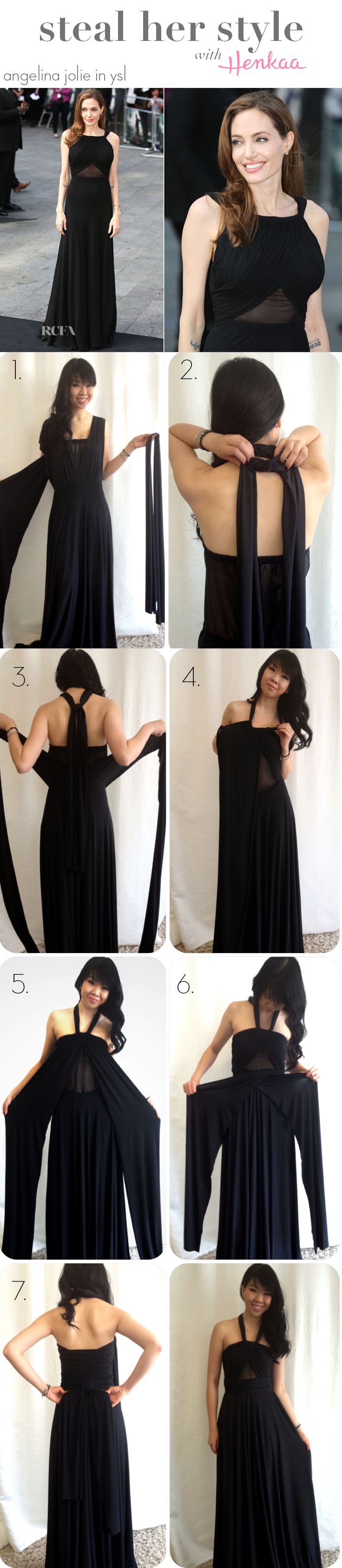 steal her style
with Henkaa

angelina jolie in ysl

RCFA

1.

2.

3.

4.

5.

6.

7.