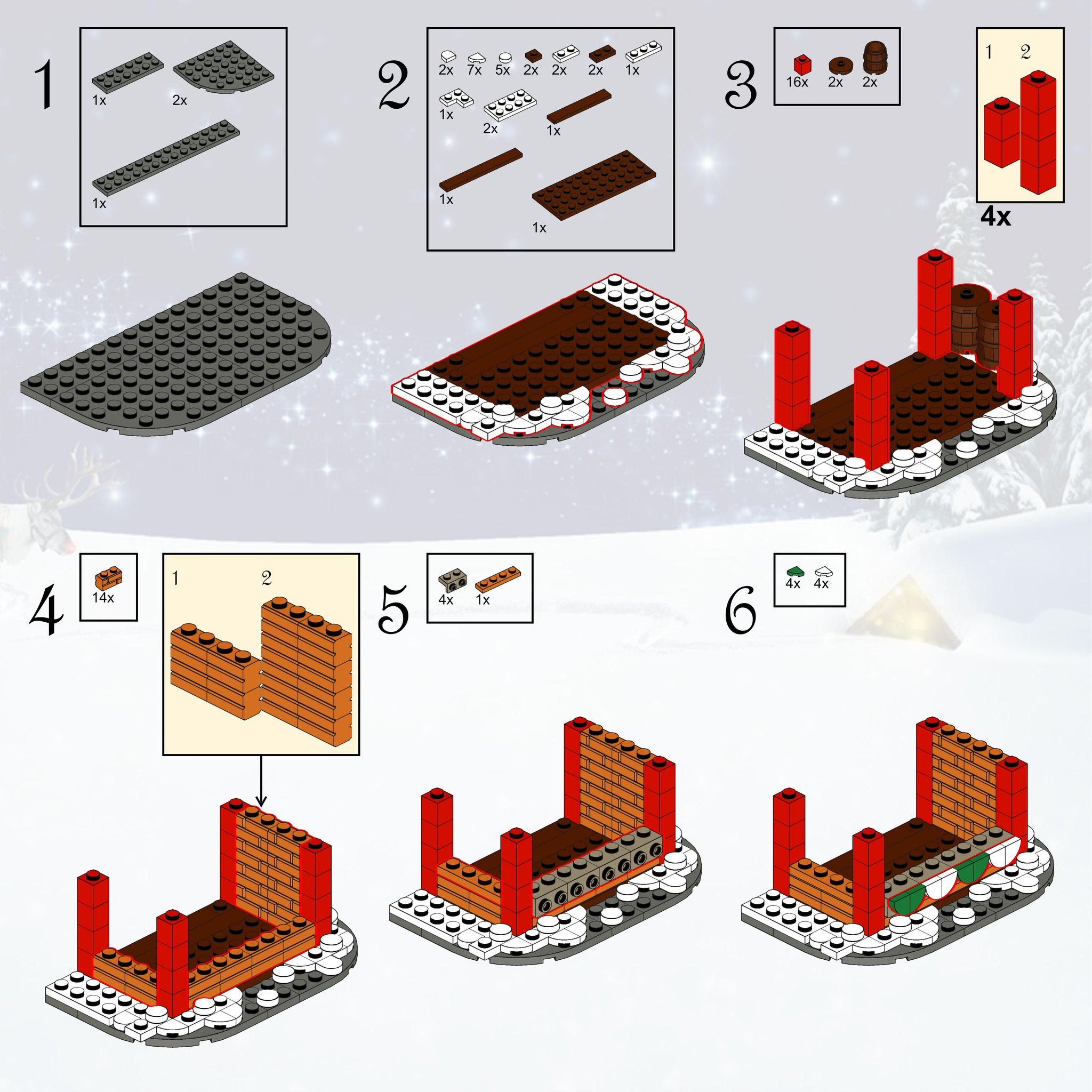 1
1x 2x
1x

2
2x 7x 5x 2x 2x 2x 1x
1x 2x 1x
1x 1x

3
16x 2x 2x

1 2
4x

4
14x
1 2

5
4x 1x

6
4x 4x