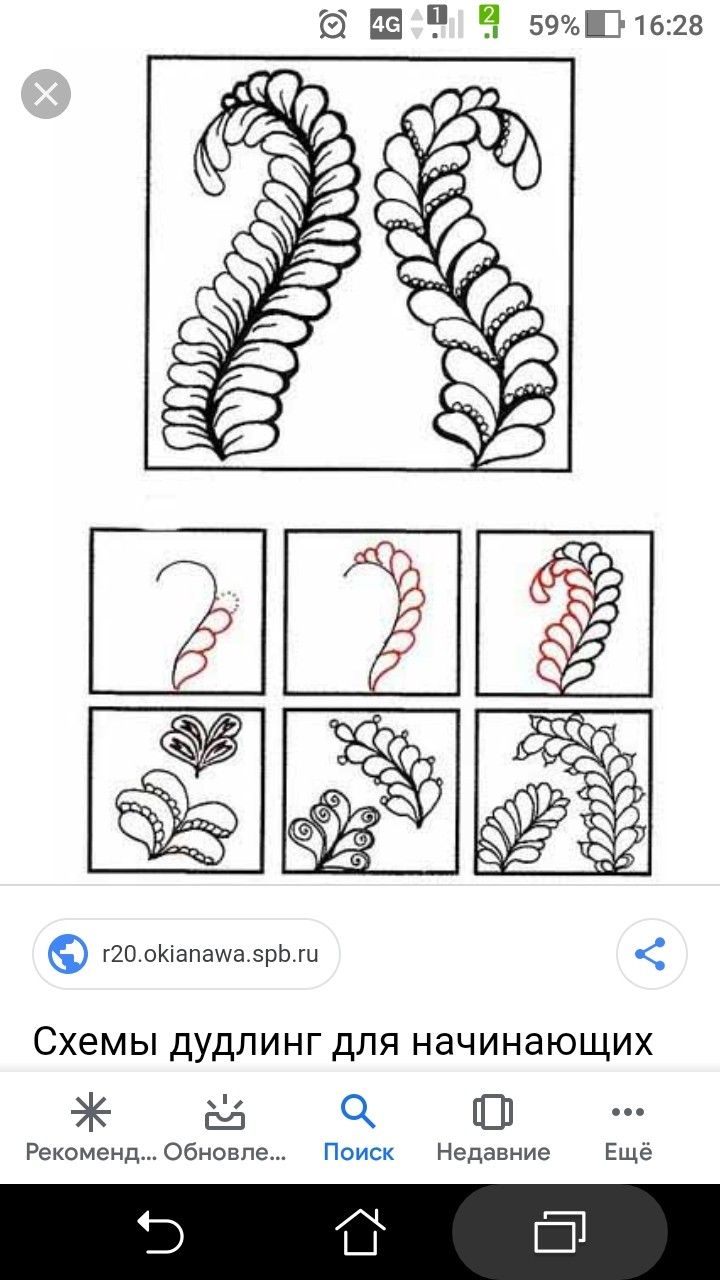 4G 1 2 59% 16:28

r20.okianawa.spb.ru

Схемы дудлинг для начинающих

Рекоменд... Обновле... Поиск Недавние Ещё