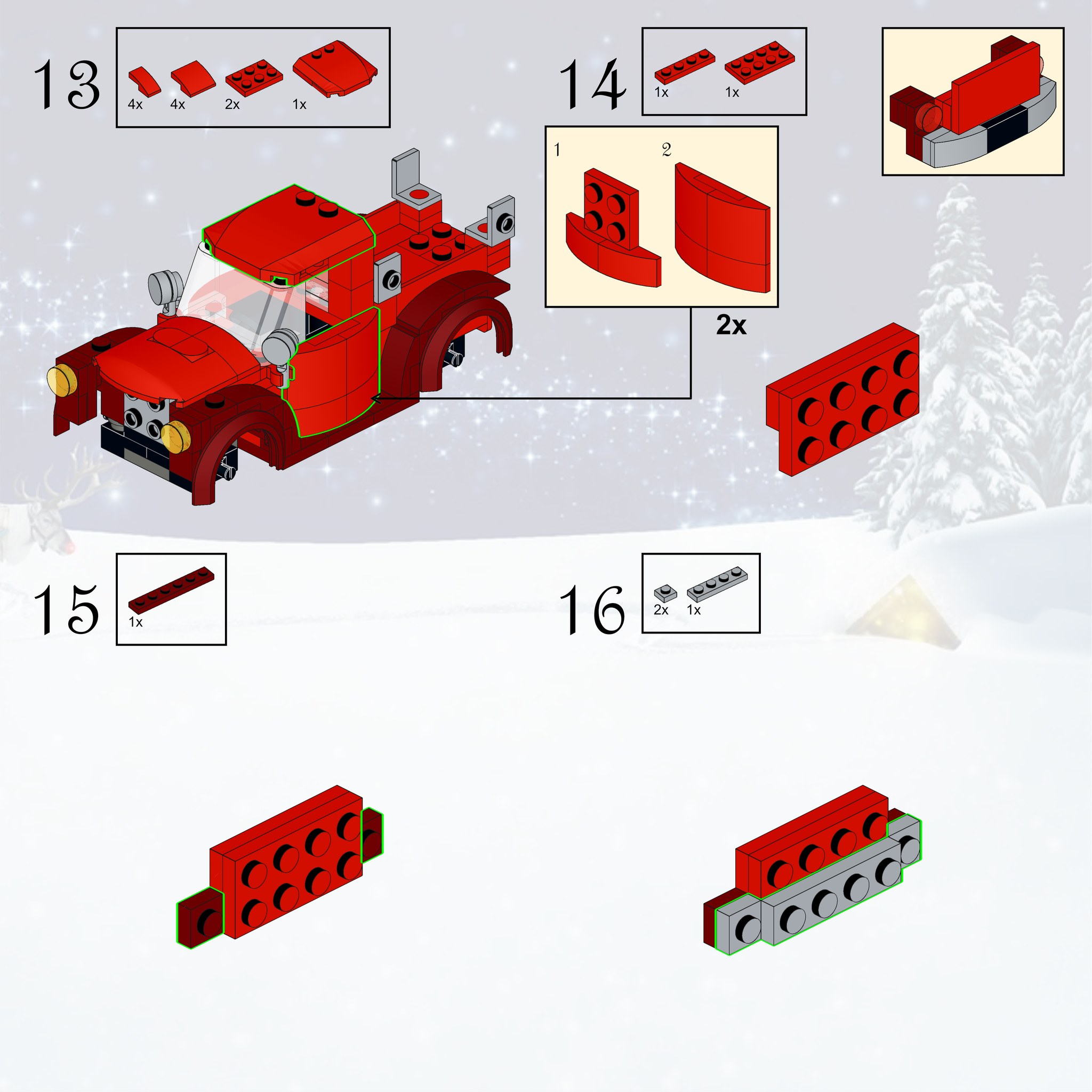 13

4x 4x 2x 1x

14

1x 1x

1 2

2x

15

1x

16

2x 1x