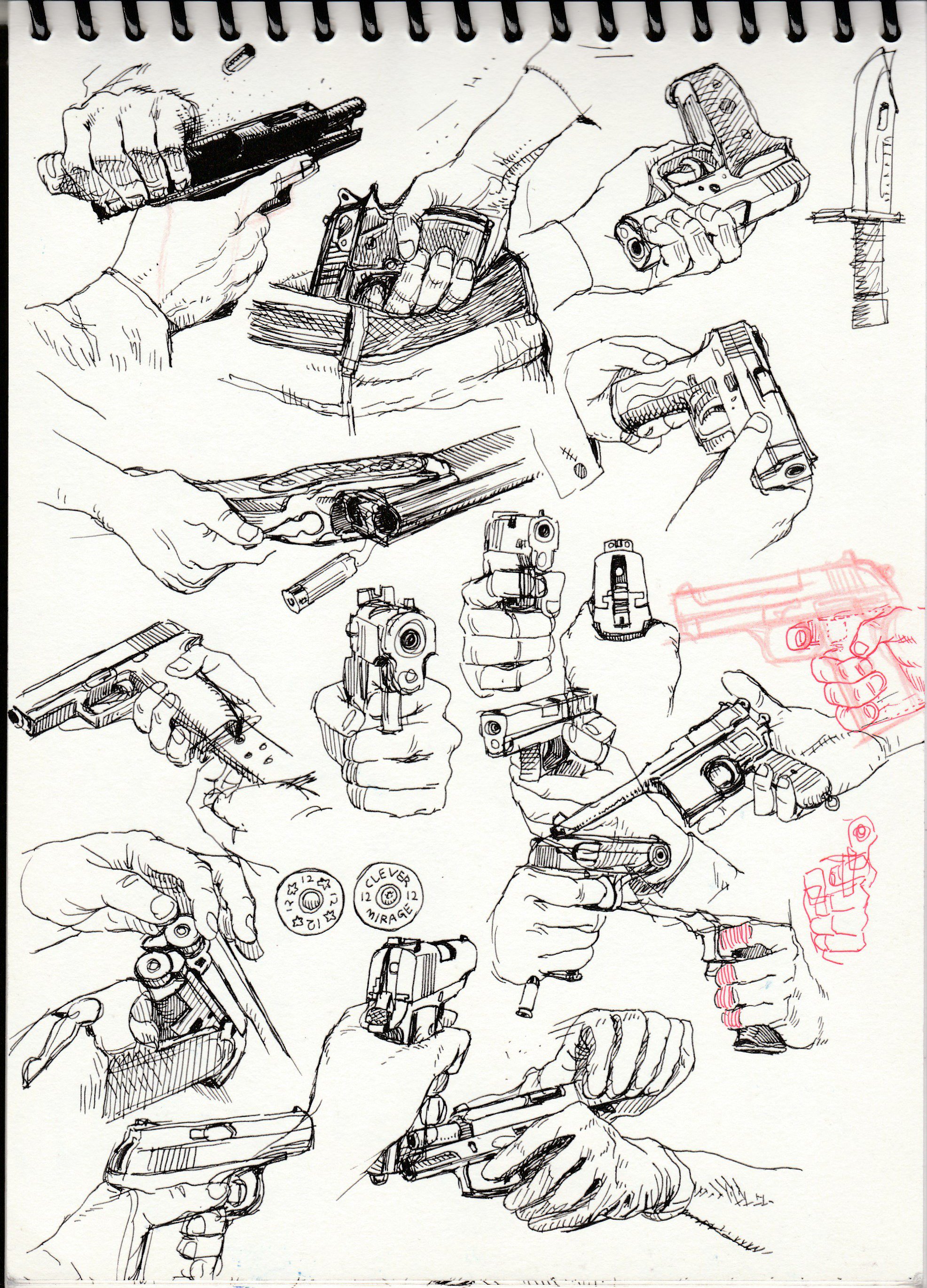 12 12 12 12

CLEVER 12 12 MIRAGE