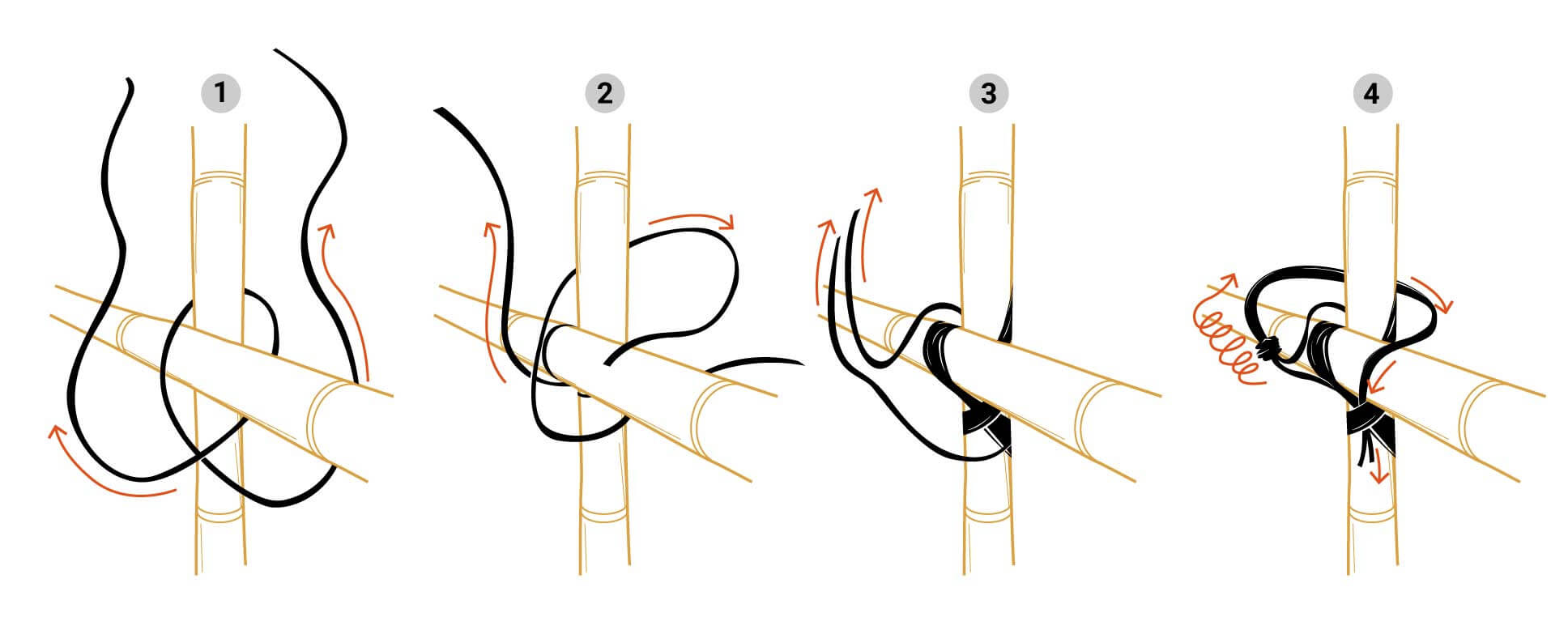 1

2

3

4