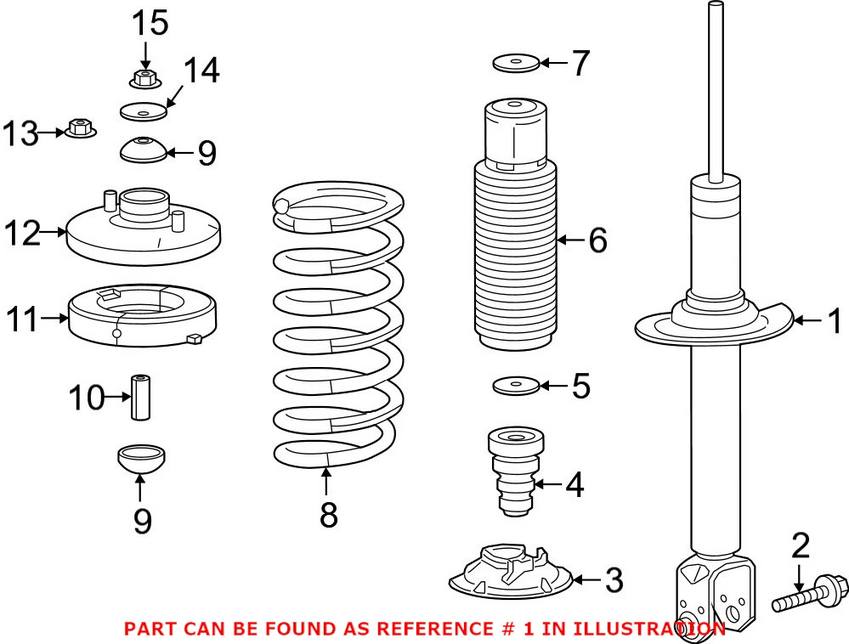 15
14
13
9
12
11
10
9
8
7
6
5
4
3
1
2

PART CAN BE FOUND AS REFERENCE # 1 IN ILLUSTRATION