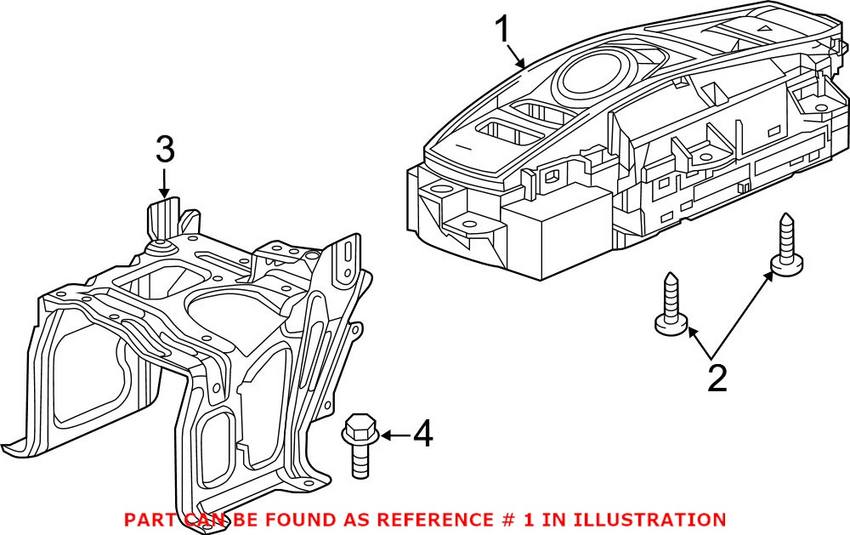 1

3

2

4

PART CAN BE FOUND AS REFERENCE # 1 IN ILLUSTRATION