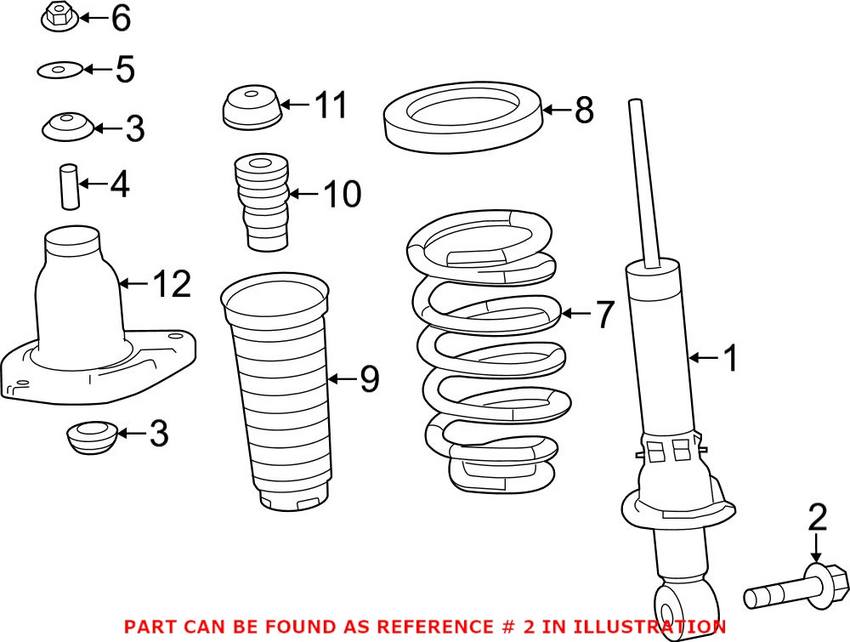 6
5
3
4
12
3
11
10
9
8
7
1
2
PART CAN BE FOUND AS REFERENCE # 2 IN ILLUSTRATION