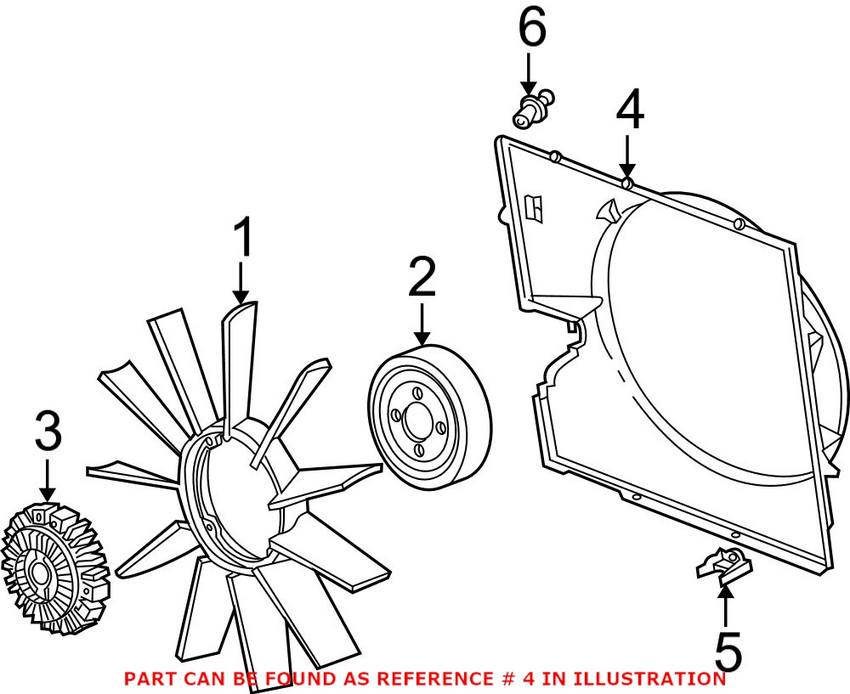 6
4
1
2
3
5
PART CAN BE FOUND AS REFERENCE # 4 IN ILLUSTRATION