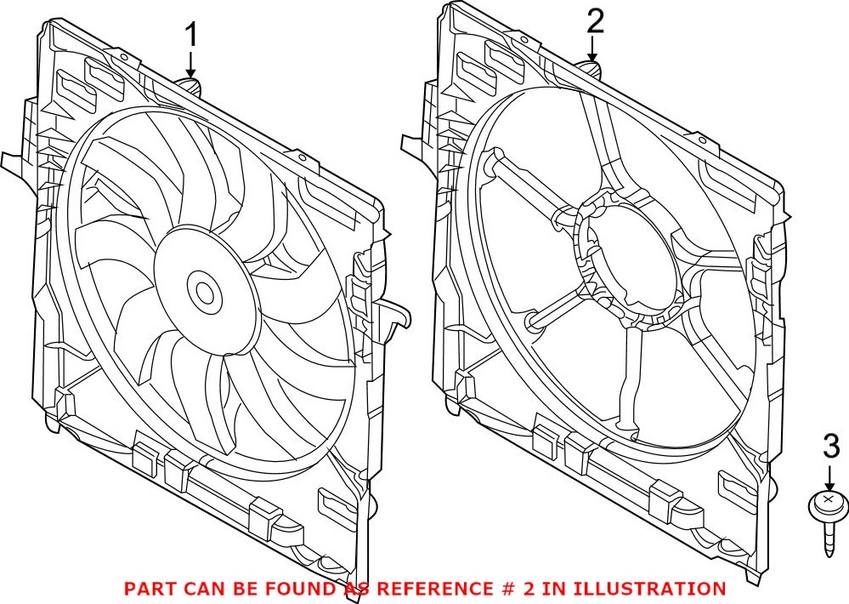 1

2

3

PART CAN BE FOUND AS REFERENCE # 2 IN ILLUSTRATION