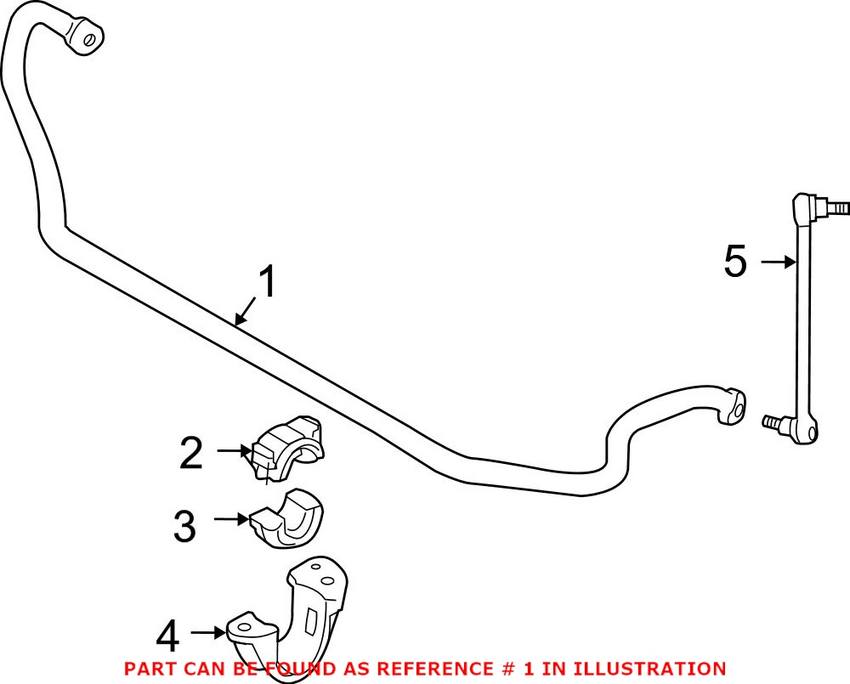 1
5
2
3
4
PART CAN BE FOUND AS REFERENCE # 1 IN ILLUSTRATION