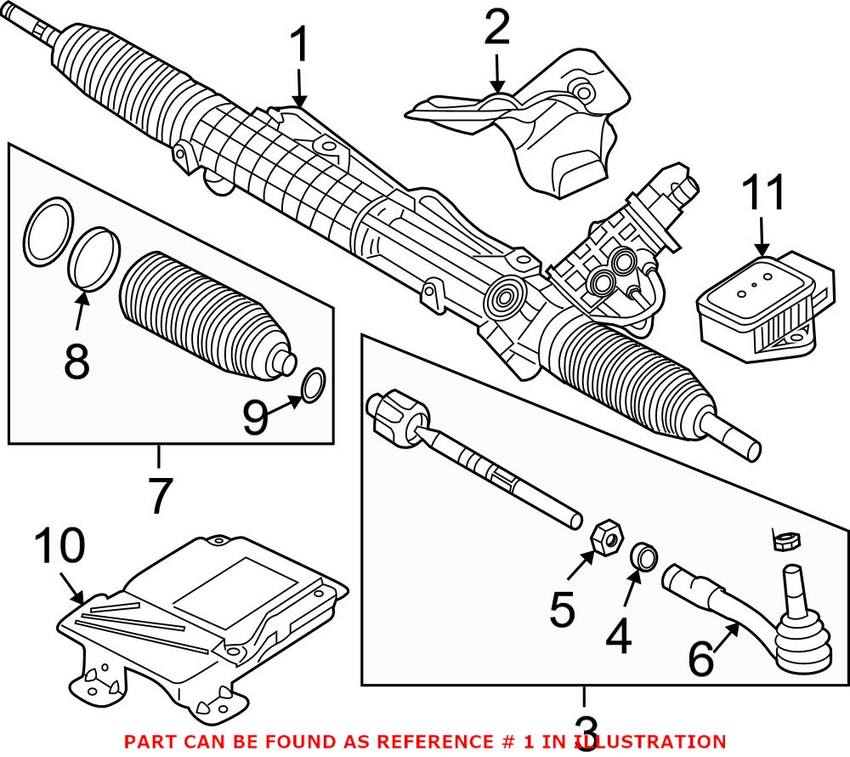 1
2
11
8
9
7
10
5
4
6
3
PART CAN BE FOUND AS REFERENCE # 1 IN ILLUSTRATION