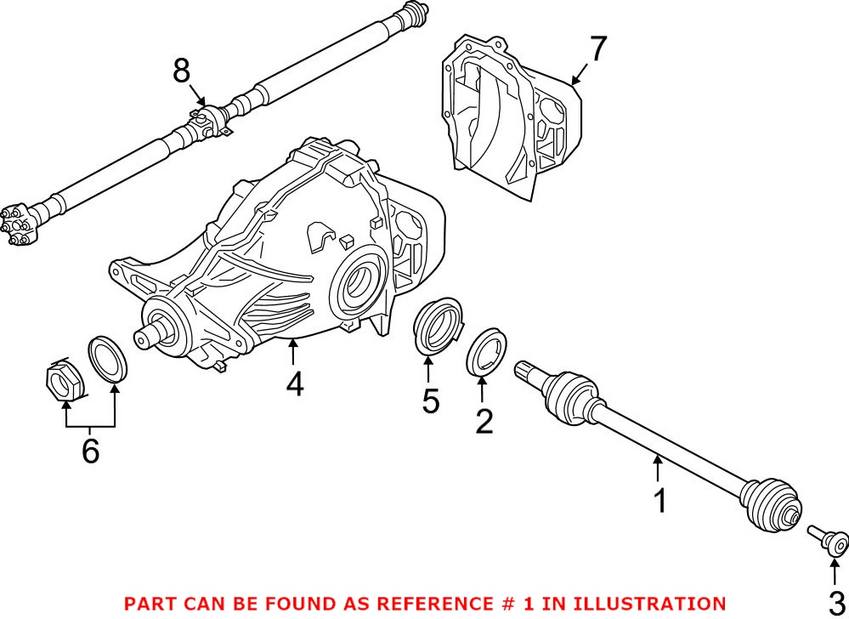 8
7
4
6
5
2
1
3
PART CAN BE FOUND AS REFERENCE # 1 IN ILLUSTRATION