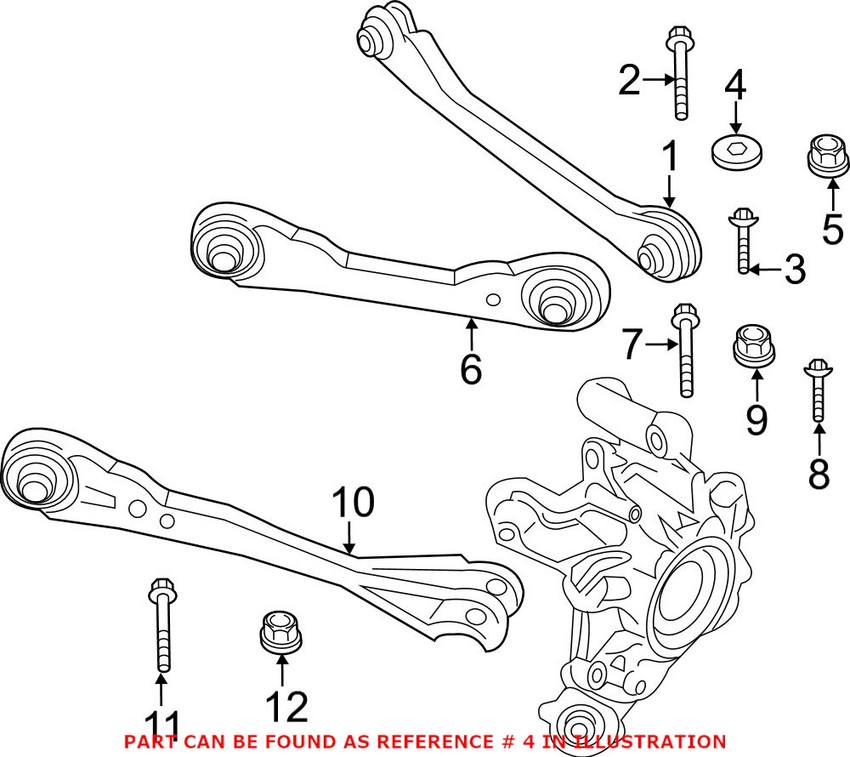 2
4
1
5
3
6
7
9
8
10
11
12
PART CAN BE FOUND AS REFERENCE # 4 IN ILLUSTRATION